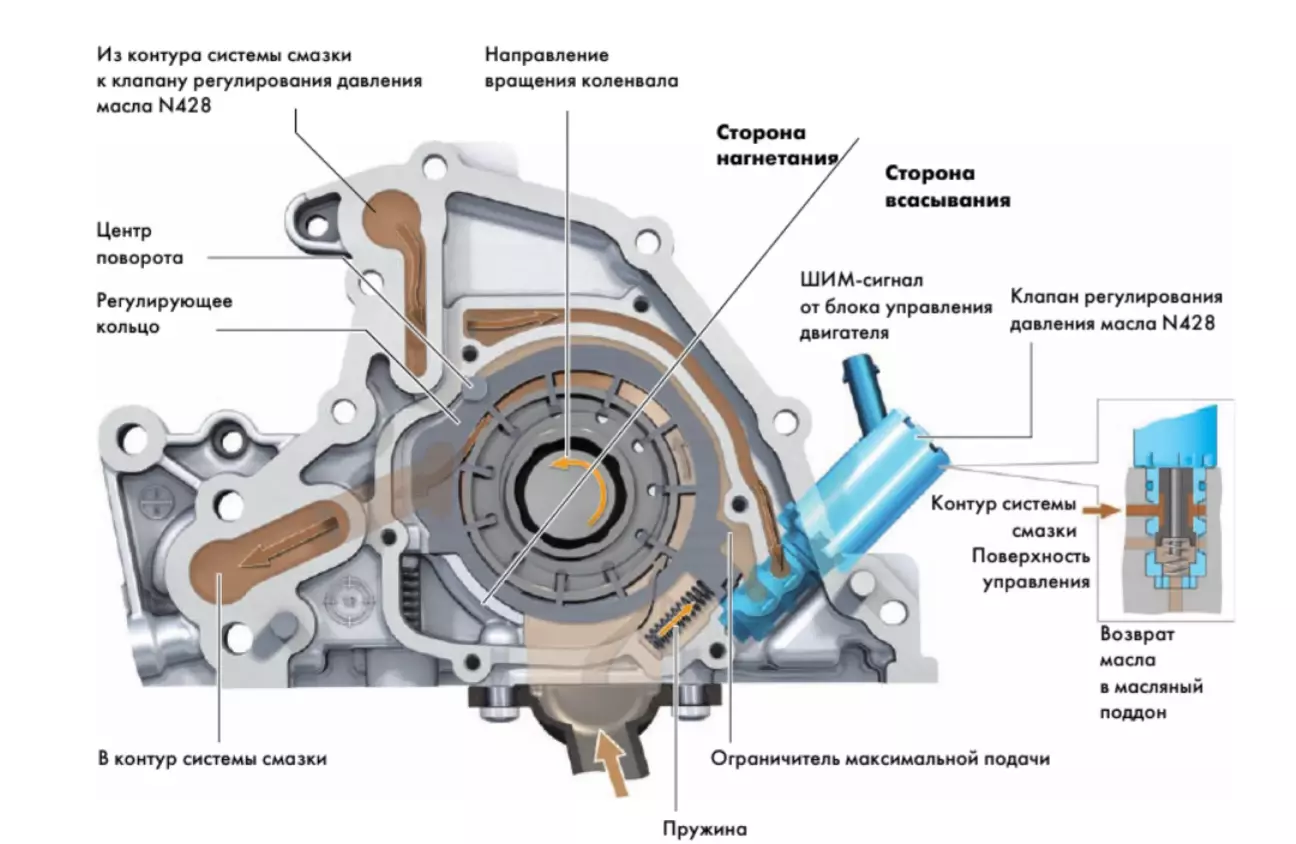 Из контура системы смазки к клапану регулирования давления масла N428

Направление вращения коленвала

Сторона нагнетания

Сторона всасывания

Центр поворота

Регулирующее кольцо

ШИМ-сигнал от блока управления двигателя

Клапан регулирования давления масла N428

Контур системы смазки

Поверхность управления

Возврат масла в масляный поддон

В контур системы смазки

Ограничитель максимальной подачи

Пружина