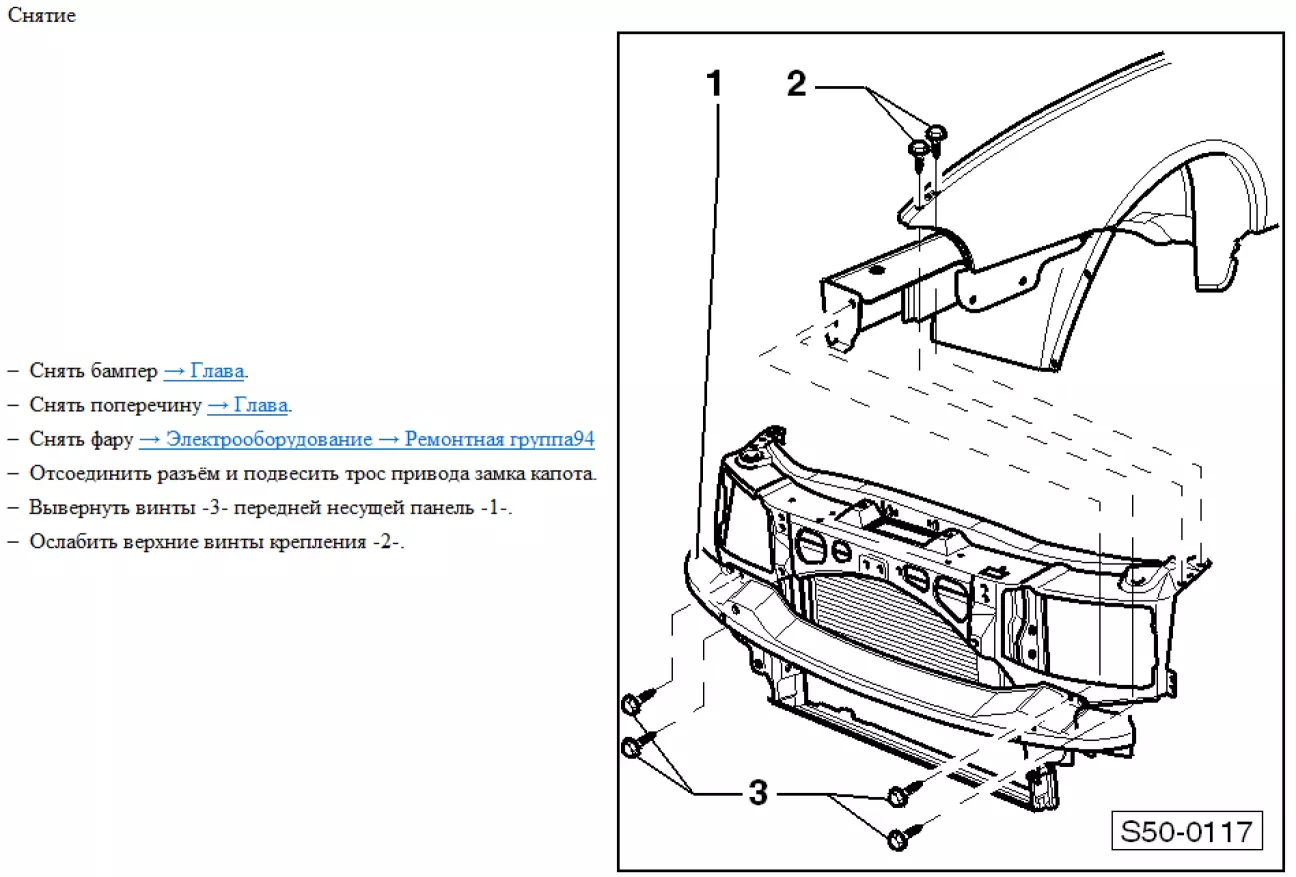 Снятие

– Снять бампер → Глава.
– Снять поперечину → Глава.
– Снять фару → Электрооборудование → Ремонтная группа94
– Отсоединить разъём и подвесить трос привода замка капота.
– Вывернуть винты -3- передней несущей панель -1-.
– Ослабить верхние винты крепления -2-.

1
2
3
S50-0117