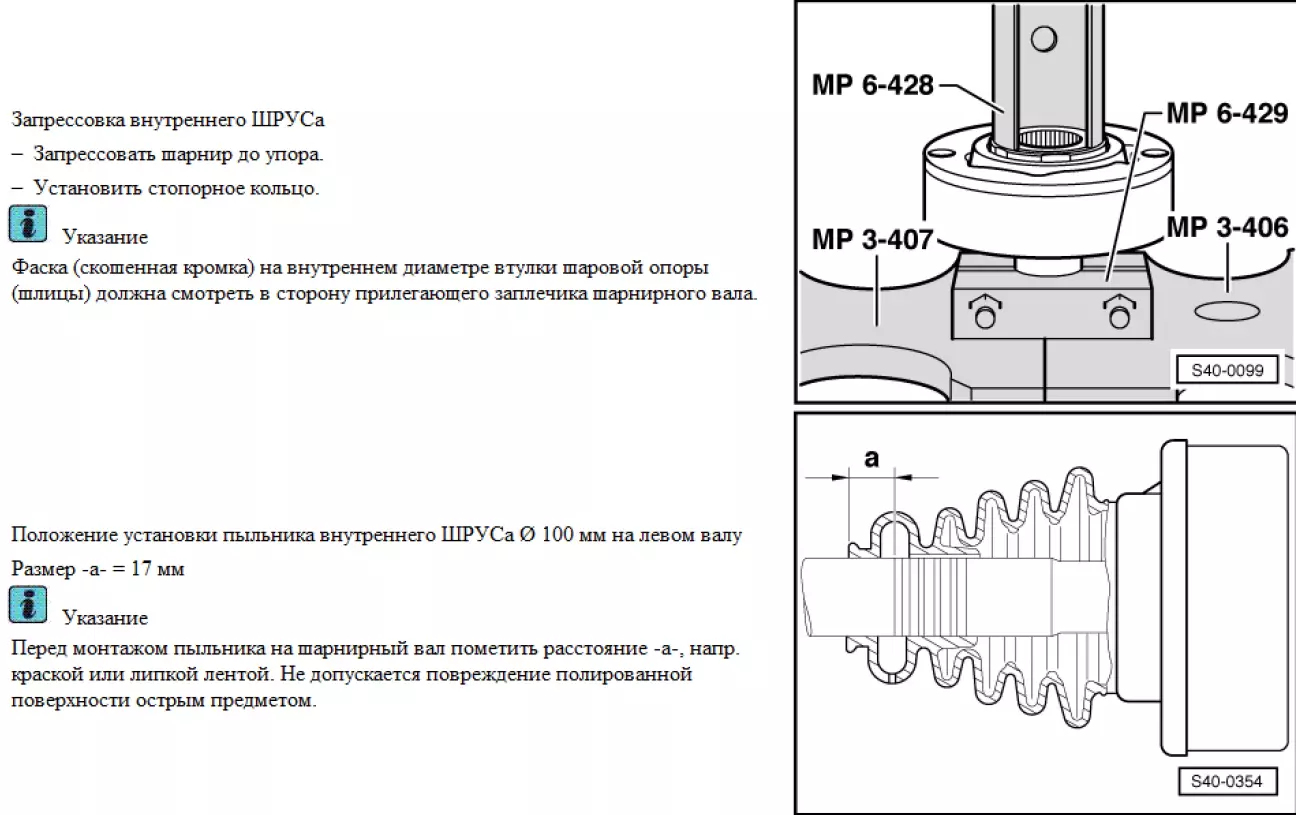 Запрессовка внутреннего ШРУСа

– Запрессовать шарнир до упора.

– Установить стопорное кольцо.

Указание

Фаска (скошенная кромка) на внутреннем диаметре втулки шаровой опоры (шлицы) должна смотреть в сторону прилегающего заплечика шарнирного вала.

MP 6-428

MP 6-429

MP 3-407

MP 3-406

S40-0099

Положение установки пыльника внутреннего ШРУСа Ø 100 мм на левом валу

Размер -a- = 17 мм

Указание

Перед монтажом пыльника на шарнирный вал пометить расстояние -a-, напр. краской или липкой лентой. Не допускается повреждение полированной поверхности острым предметом.

a

S40-0354