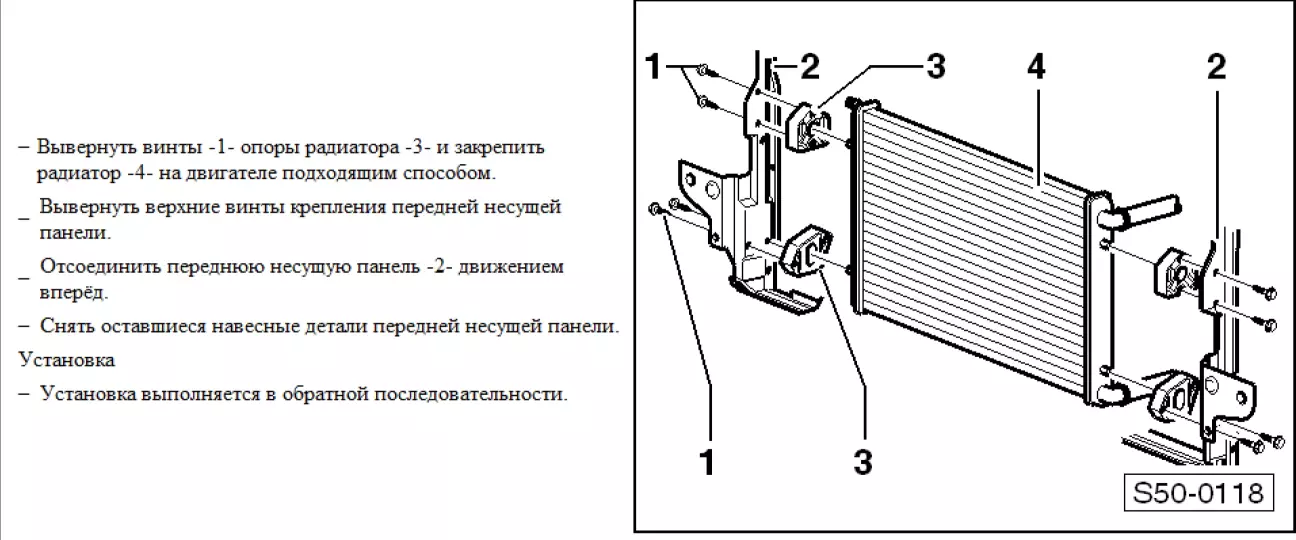 – Вывернуть винты -1- опоры радиатора -3- и закрепить радиатор -4- на двигателе подходящим способом.

– Вывернуть верхние винты крепления передней несущей панели.

– Отсоединить переднюю несущую панель -2- движением вперёд.

– Снять оставшиеся навесные детали передней несущей панели.

Установка

– Установка выполняется в обратной последовательности.

1
2
3
4
2
1
3
S50-0118