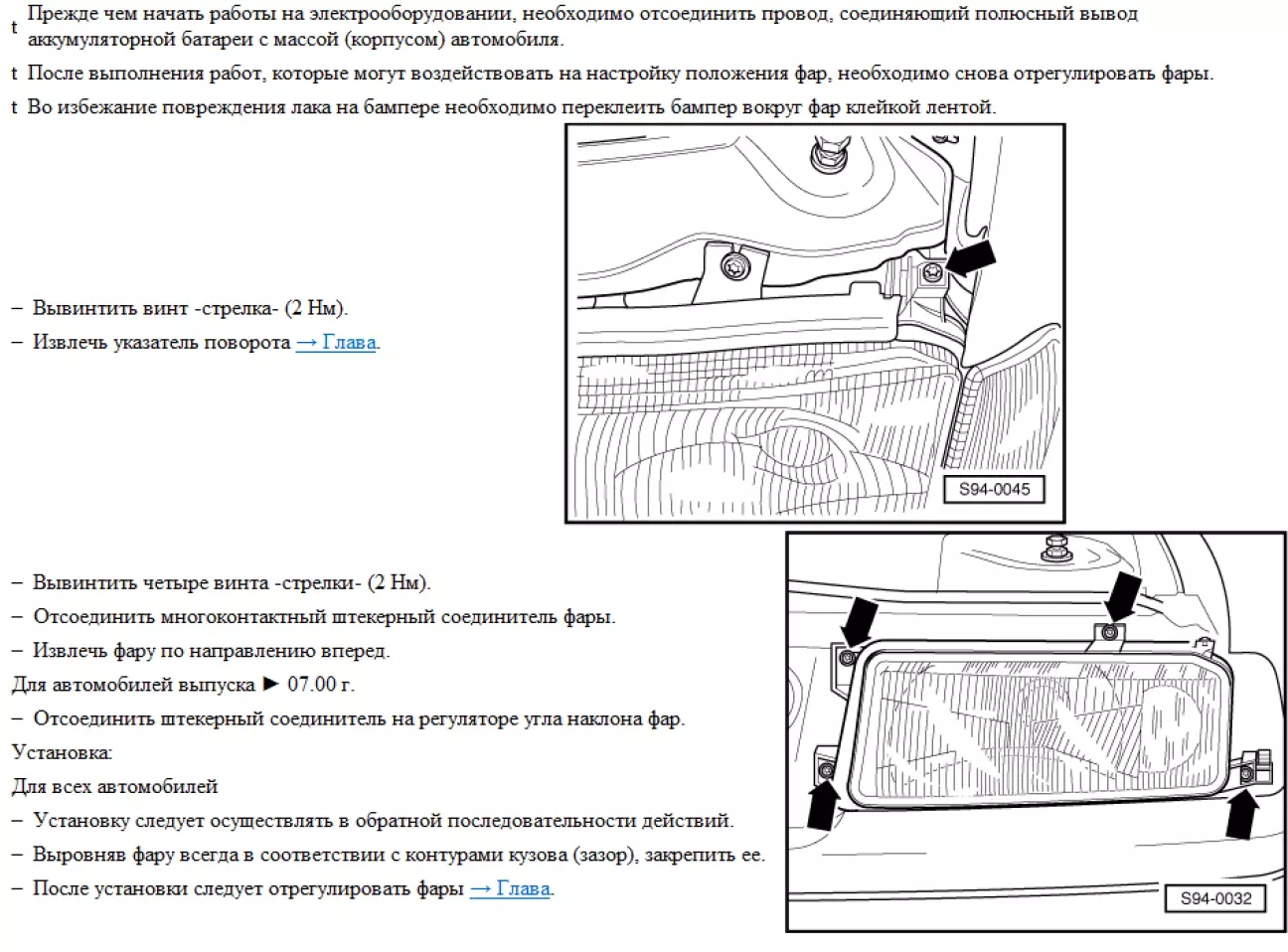 t Прежде чем начать работы на электрооборудовании, необходимо отсоединить провод, соединяющий полюсный вывод аккумуляторной батареи с массой (корпусом) автомобиля.

t После выполнения работ, которые могут воздействовать на настройку положения фар, необходимо снова отрегулировать фары.

t Во избежание повреждения лака на бампере необходимо переклеить бампер вокруг фар клейкой лентой.

– Вывинтить винт -стрелка- (2 Нм).

– Извлечь указатель поворота → Глава.

S94-0045

– Вывинтить четыре винта -стрелки- (2 Нм).

– Отсоединить многоконтактный штекерный соединитель фары.

– Извлечь фару по направлению вперед.

Для автомобилей выпуска ► 07.00 г.

– Отсоединить штекерный соединитель на регуляторе угла наклона фар.

Установка:

Для всех автомобилей

– Установку следует осуществлять в обратной последовательности действий.

– Выровняв фару всегда в соответствии с контурами кузова (зазор), закрепить ее.

– После установки следует отрегулировать фары → Глава.

S94-0032