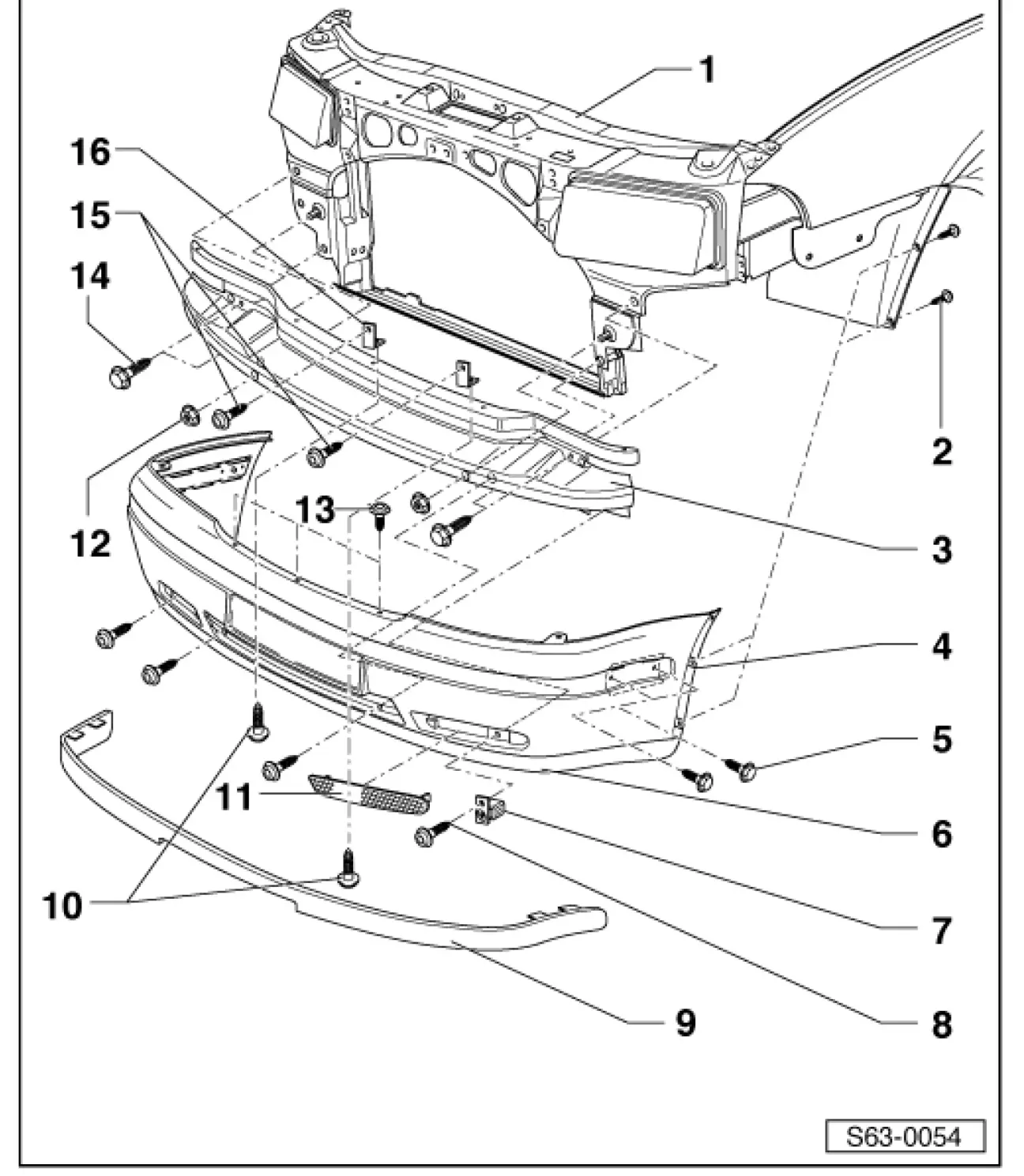 1
16
15
14
2
12
13
3
4
5
11
6
10
7
9
8
S63-0054