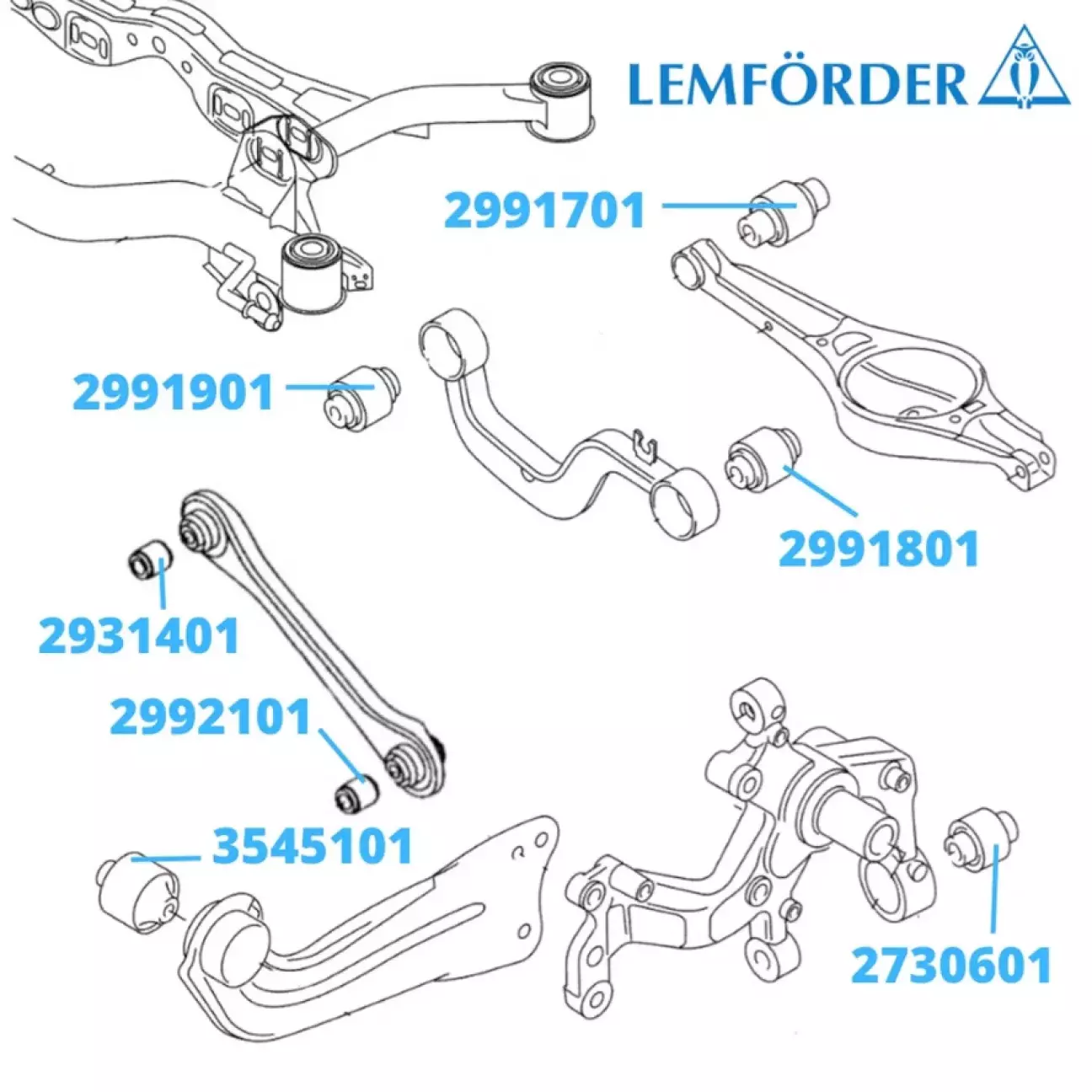 LEMFÖRDER

2991701

2991901

2991801

2931401

2992101

3545101

2730601