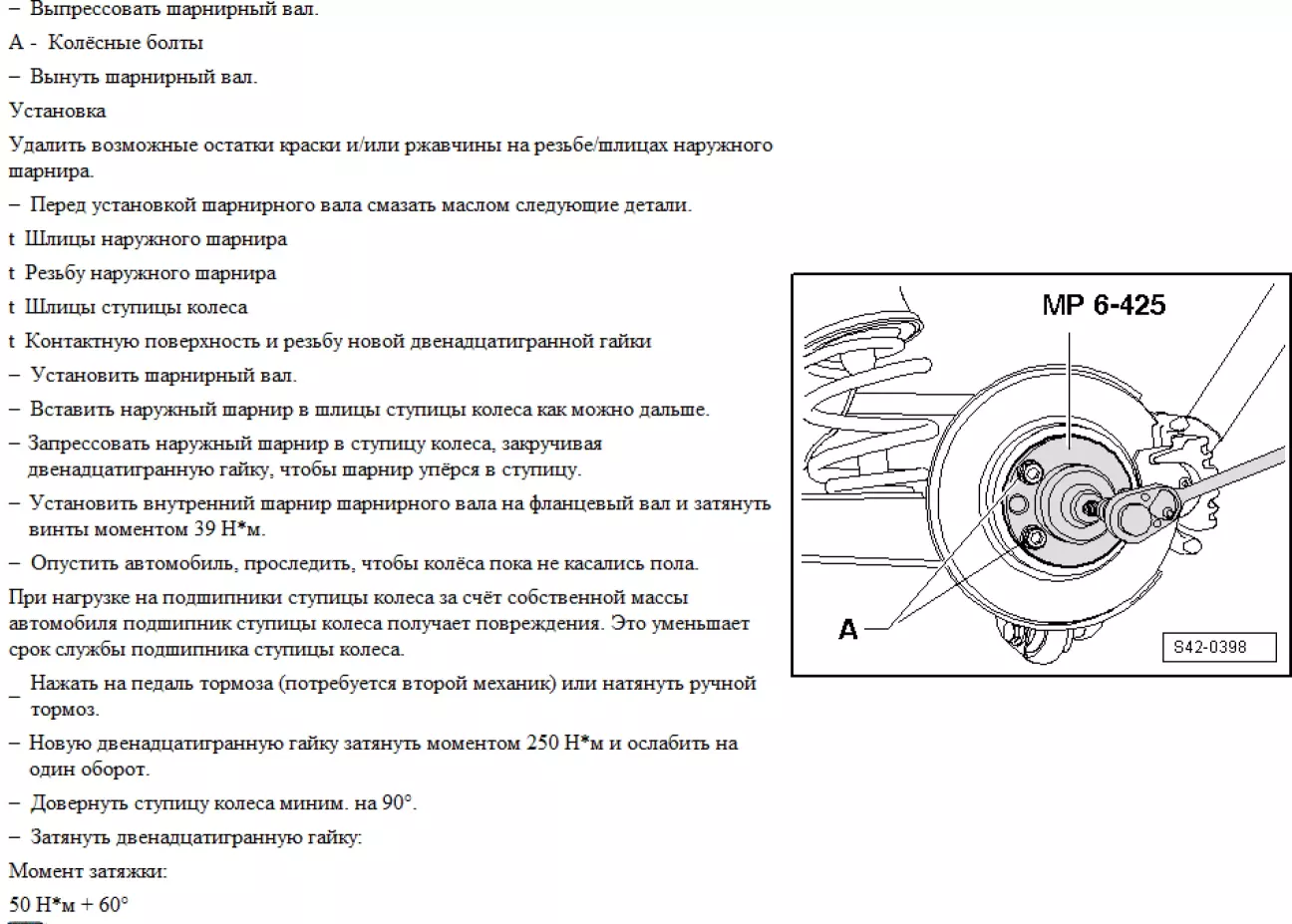 – Выпрессовать шарнирный вал.

A - Колёсные болты

– Вынуть шарнирный вал.

Установка

Удалить возможные остатки краски и/или ржавчины на резьбе/шлицах наружного шарнира.

– Перед установкой шарнирного вала смазать маслом следующие детали.

t Шлицы наружного шарнира

t Резьбу наружного шарнира

t Шлицы ступицы колеса

t Контактную поверхность и резьбу новой двенадцатигранной гайки

– Установить шарнирный вал.

– Вставить наружный шарнир в шлицы ступицы колеса как можно дальше.

– Запрессовать наружный шарнир в ступицу колеса, закручивая двенадцатигранную гайку, чтобы шарнир упёрся в ступицу.

– Установить внутренний шарнир шарнирного вала на фланцевый вал и затянуть винты моментом 39 Н*м.

– Опустить автомобиль, проследить, чтобы колёса пока не касались пола.

При нагрузке на подшипники ступицы колеса за счёт собственной массы автомобиля подшипник ступицы колеса получает повреждения. Это уменьшает срок службы подшипника ступицы колеса.

– Нажать на педаль тормоза (потребуется второй механик) или натянуть ручной тормоз.

– Новую двенадцатигранную гайку затянуть моментом 250 Н*м и ослабить на один оборот.

– Довернуть ступицу колеса миним. на 90°.

– Затянуть двенадцатигранную гайку:

Момент затяжки:

50 Н*м + 60°

MP 6-425

A

S42-0398