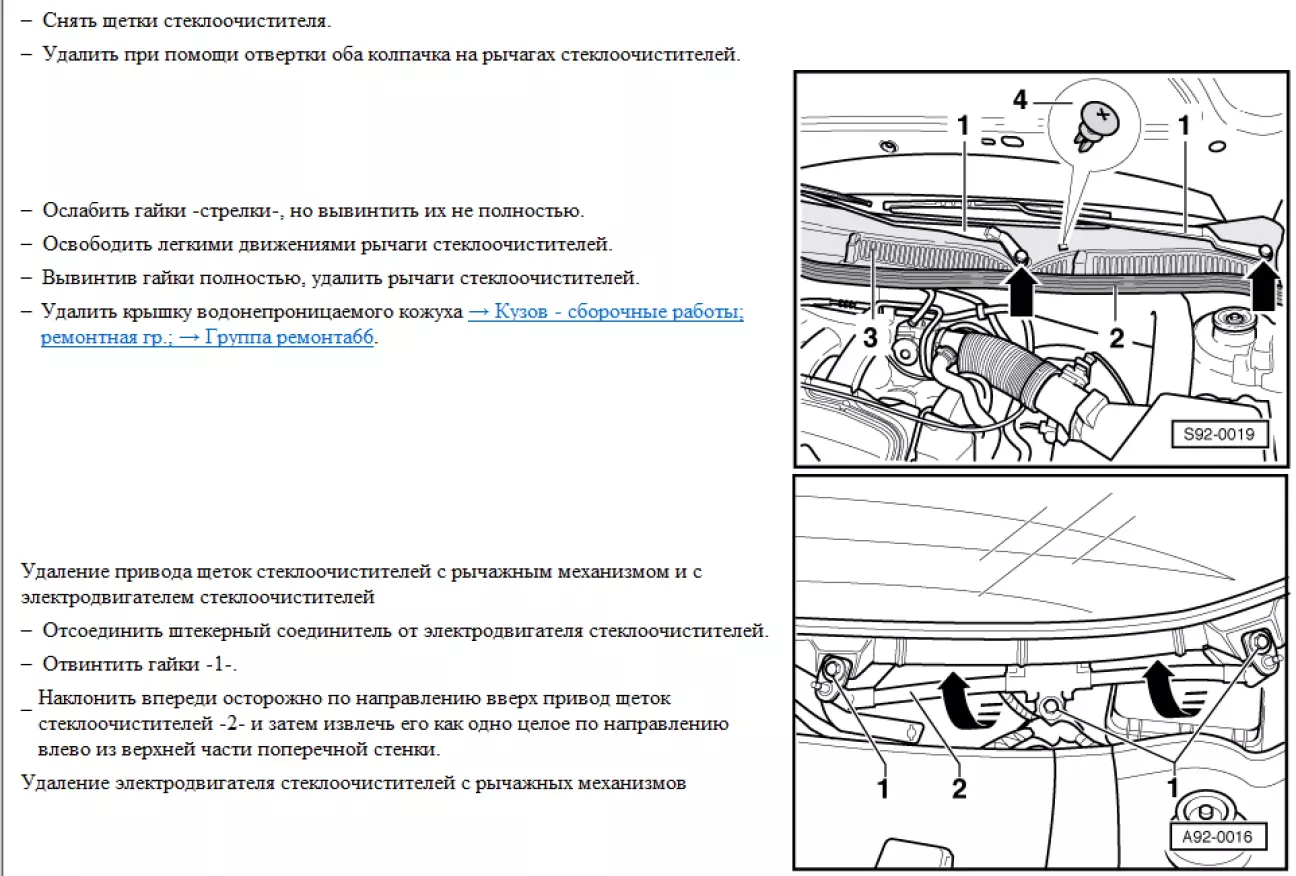 – Снять щетки стеклоочистителя.

– Удалить при помощи отвертки оба колпачка на рычагах стеклоочистителей.

– Ослабить гайки -стрелки-, но вывинтить их не полностью.

– Освободить легкими движениями рычаги стеклоочистителей.

– Вывинтив гайки полностью, удалить рычаги стеклоочистителей.

– Удалить крышку водонепроницаемого кожуха → Кузов - сборочные работы; ремонтная гр.; → Группа ремонта66.

4

1

1

3

2

S92-0019

Удаление привода щеток стеклоочистителей с рычажным механизмом и с электродвигателем стеклоочистителей

– Отсоединить штекерный соединитель от электродвигателя стеклоочистителей.

– Отвинтить гайки -1-.

– Наклонить впереди осторожно по направлению вверх привод щеток стеклоочистителей -2- и затем извлечь его как одно целое по направлению влево из верхней части поперечной стенки.

Удаление электродвигателя стеклоочистителей с рычажных механизмов

1

2

1

A92-0016