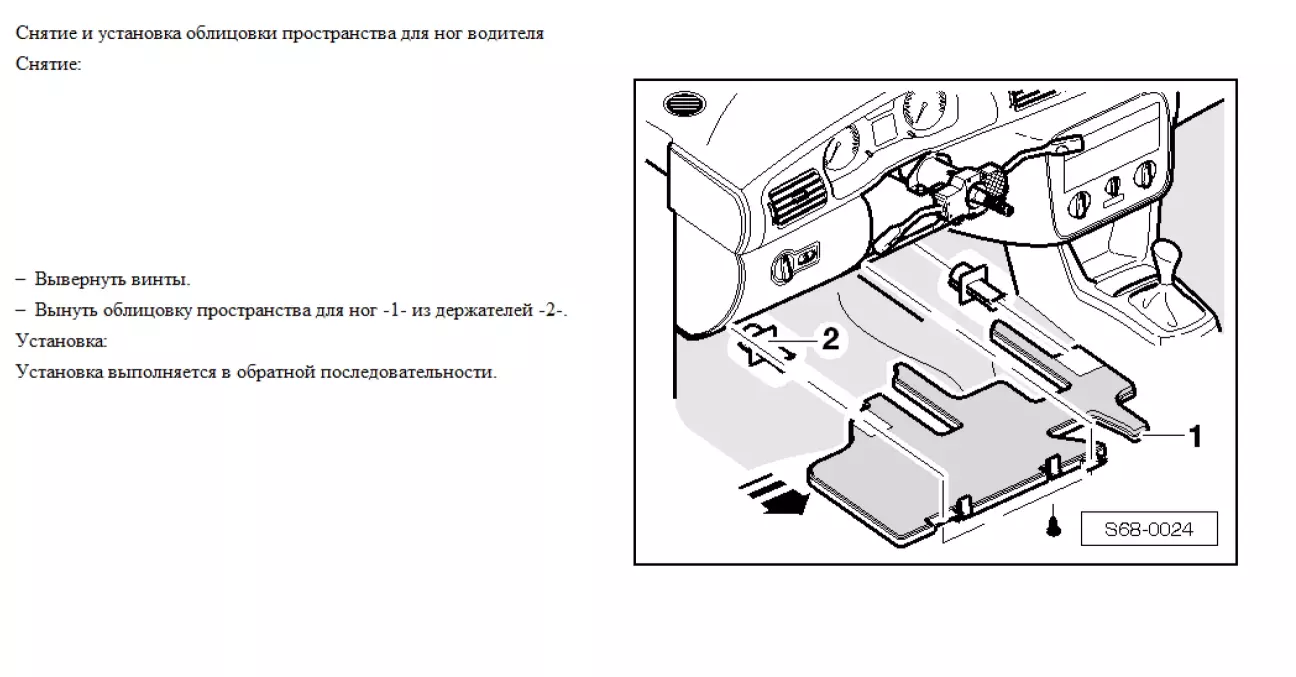 Снятие и установка облицовки пространства для ног водителя

Снятие:

– Вывернуть винты.

– Вынуть облицовку пространства для ног -1- из держателей -2-.

Установка:

Установка выполняется в обратной последовательности.

2

1

S68-0024