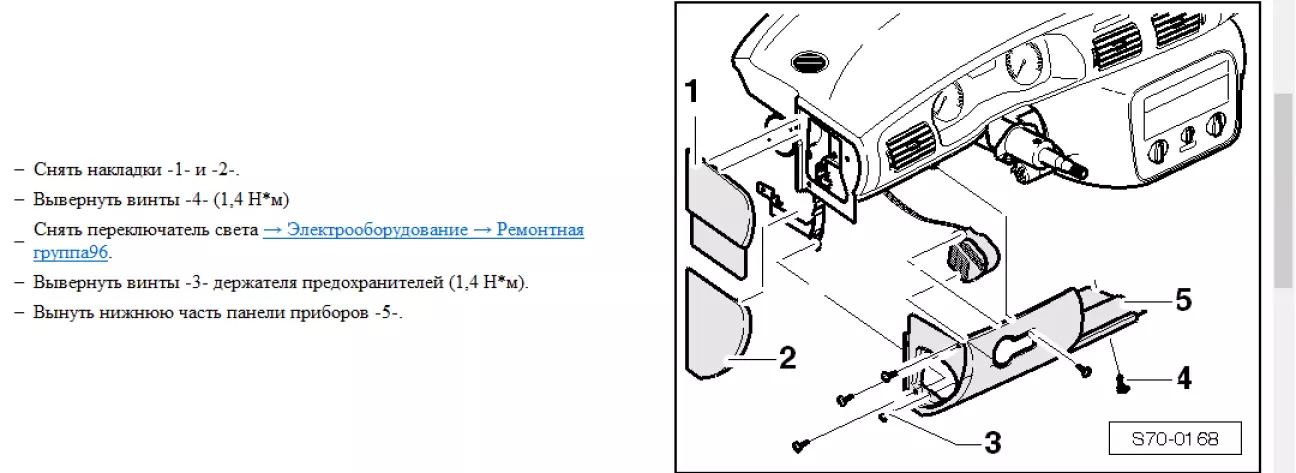 – Снять накладки -1- и -2-.

– Вывернуть винты -4- (1,4 Н*м)

– Снять переключатель света → Электрооборудование → Ремонтная группа96.

– Вывернуть винты -3- держателя предохранителей (1,4 Н*м).

– Вынуть нижнюю часть панели приборов -5-.

1

2

3

4

5

S70-0168