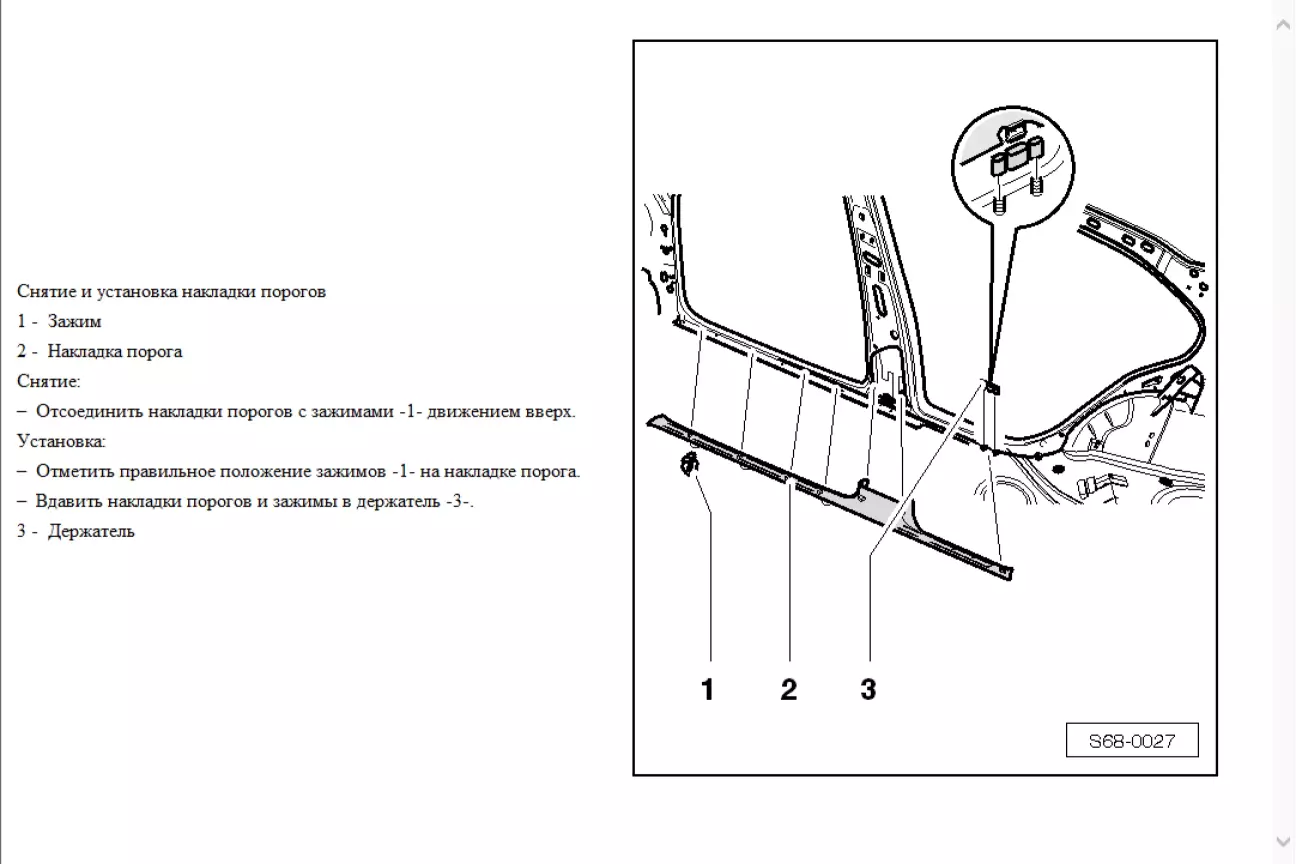 Снятие и установка накладки порогов

1 - Зажим

2 - Накладка порога

Снятие:

– Отсоединить накладки порогов с зажимами -1- движением вверх.

Установка:

– Отметить правильное положение зажимов -1- на накладке порога.

– Вдавить накладки порогов и зажимы в держатель -3-.

3 - Держатель

1 2 3

S68-0027