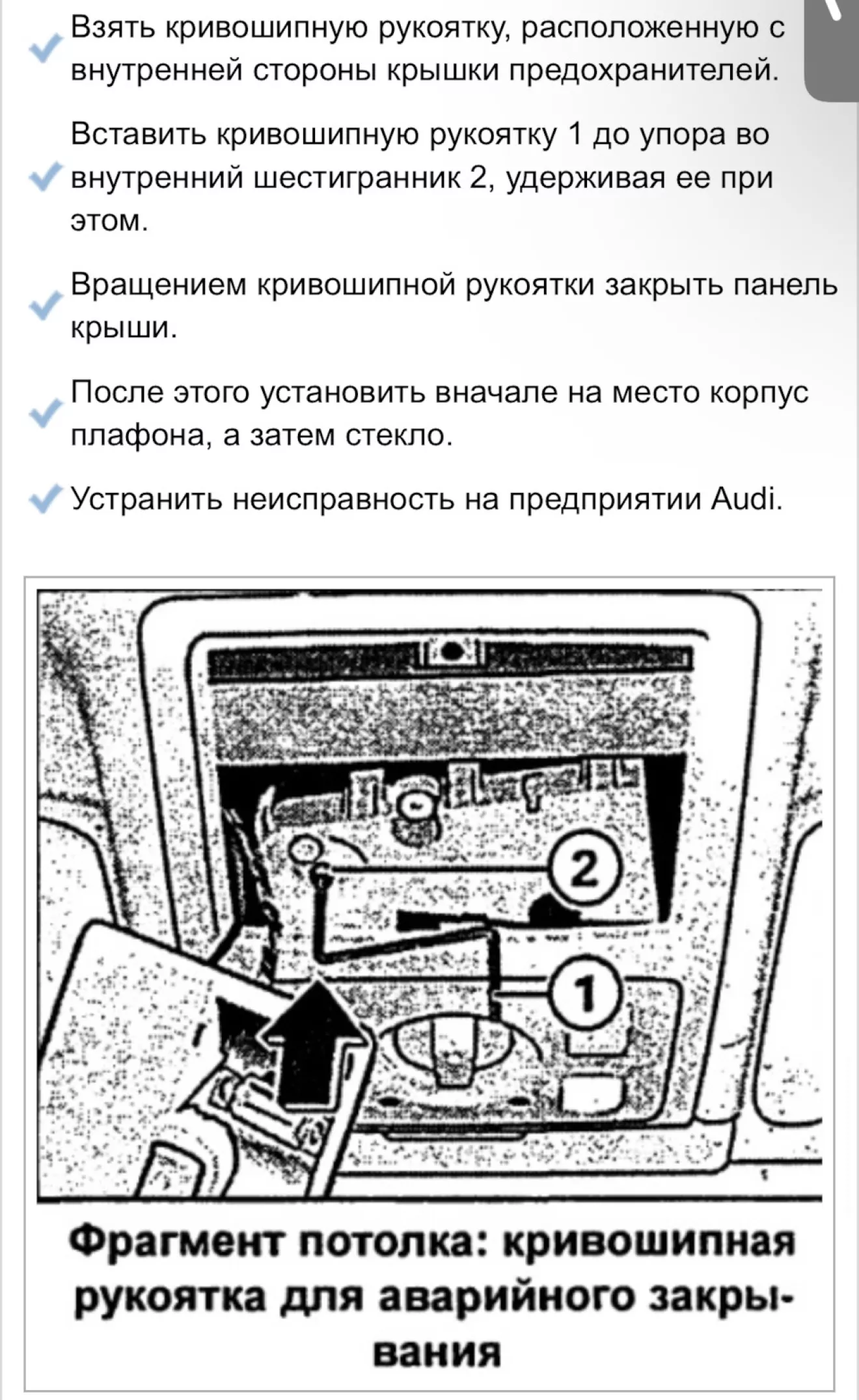 Взять кривошипную рукоятку, расположенную с внутренней стороны крышки предохранителей.

Вставить кривошипную рукоятку 1 до упора во внутренний шестигранник 2, удерживая ее при этом.

Вращением кривошипной рукоятки закрыть панель крыши.

После этого установить вначале на место корпус плафона, а затем стекло.

Устранить неисправность на предприятии Audi.

2

1

Фрагмент потолка: кривошипная рукоятка для аварийного закрывания