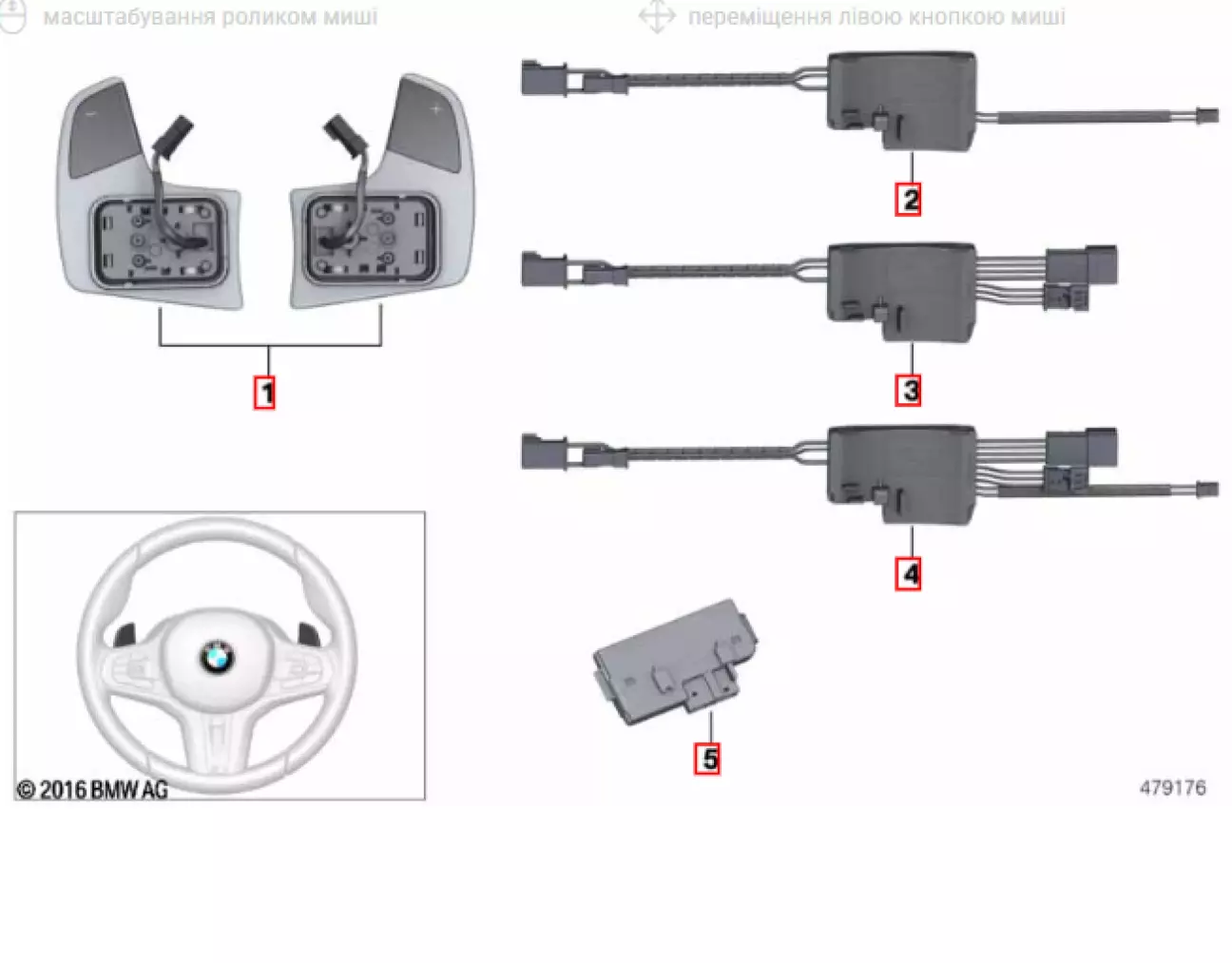 масштабування роликом миші

переміщення лівою кнопкою миші

1

2

3

4

5

© 2016 BMW AG

479176