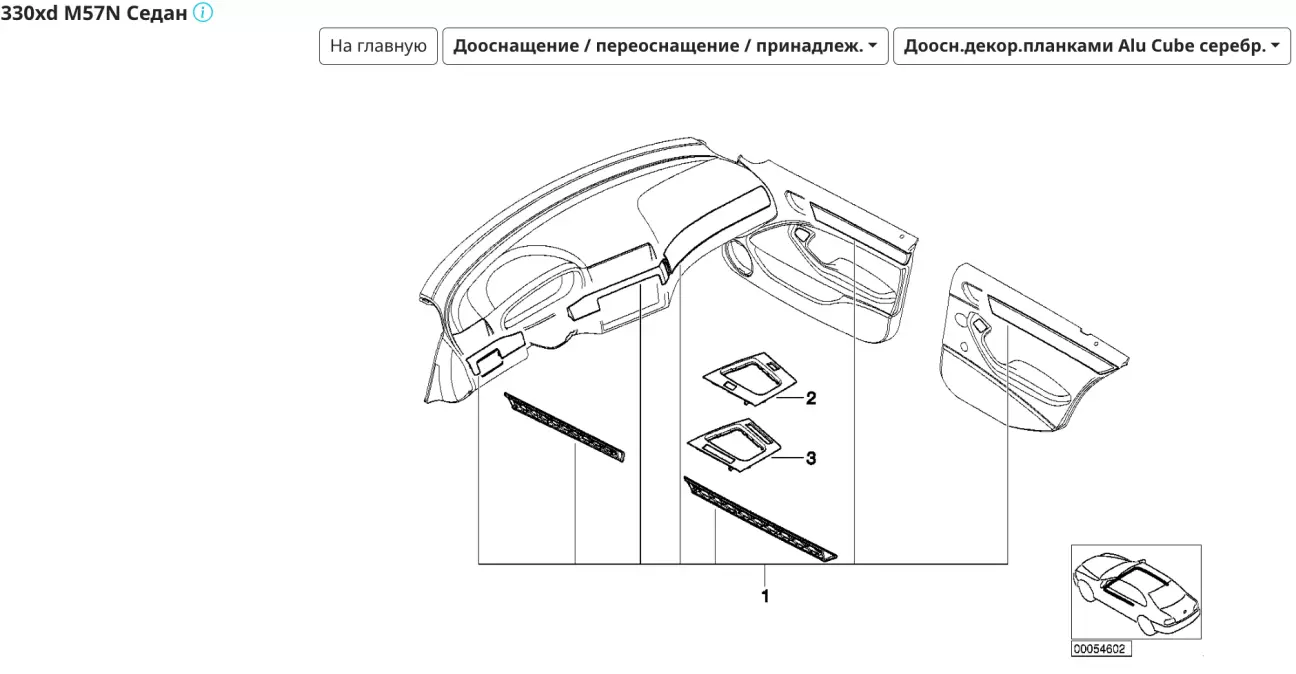 330xd M57N Седан

На главную

Дооснащение / переоснащение / принадлеж.

Доосн.декор.планками Alu Cube серебр.

2

3

1

00054602