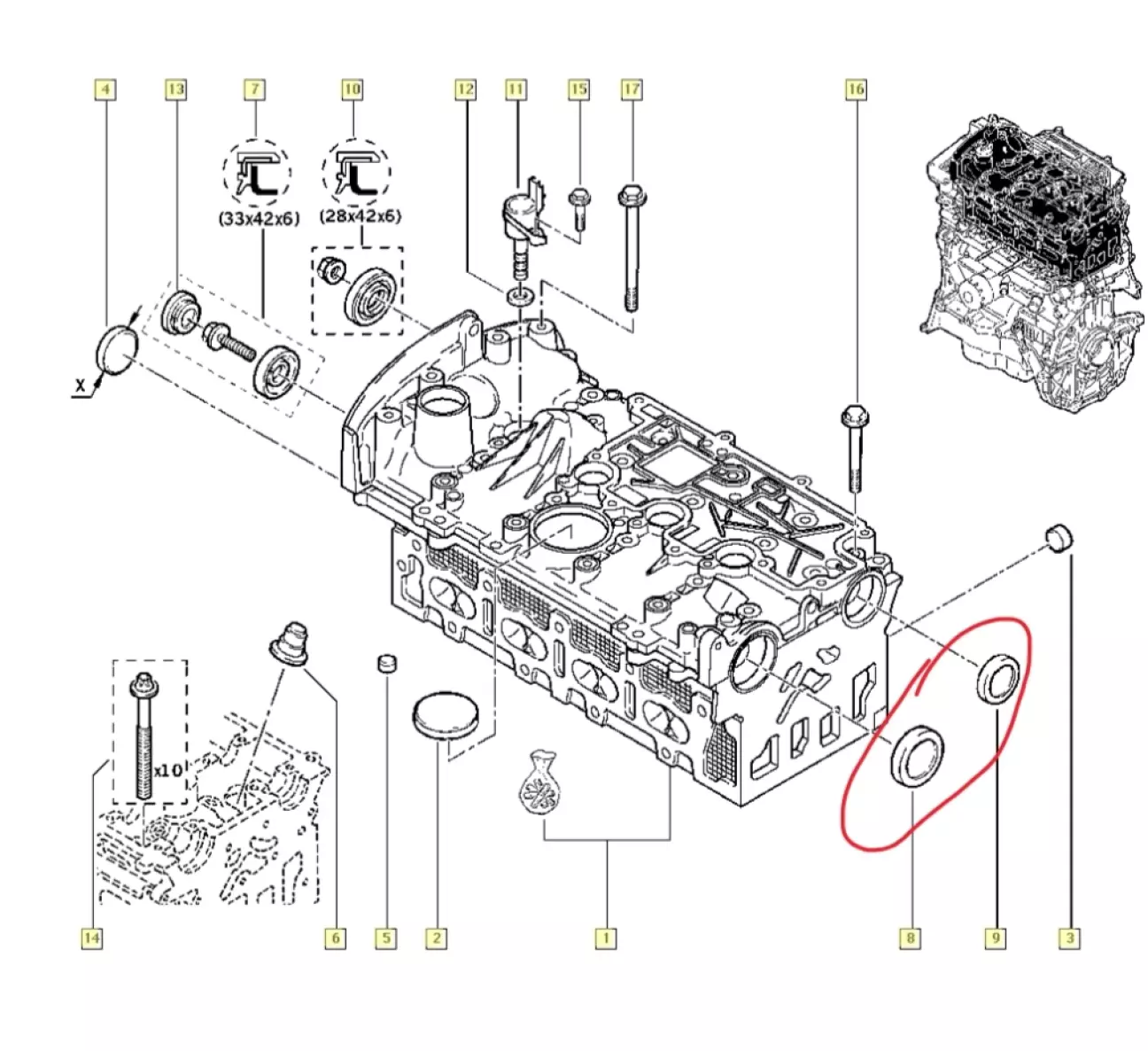 4
13
7
10
12
11
15
17
16
(33x42x6)
(28x42x6)
X
x10
14
6
5
2
1
8
9
3