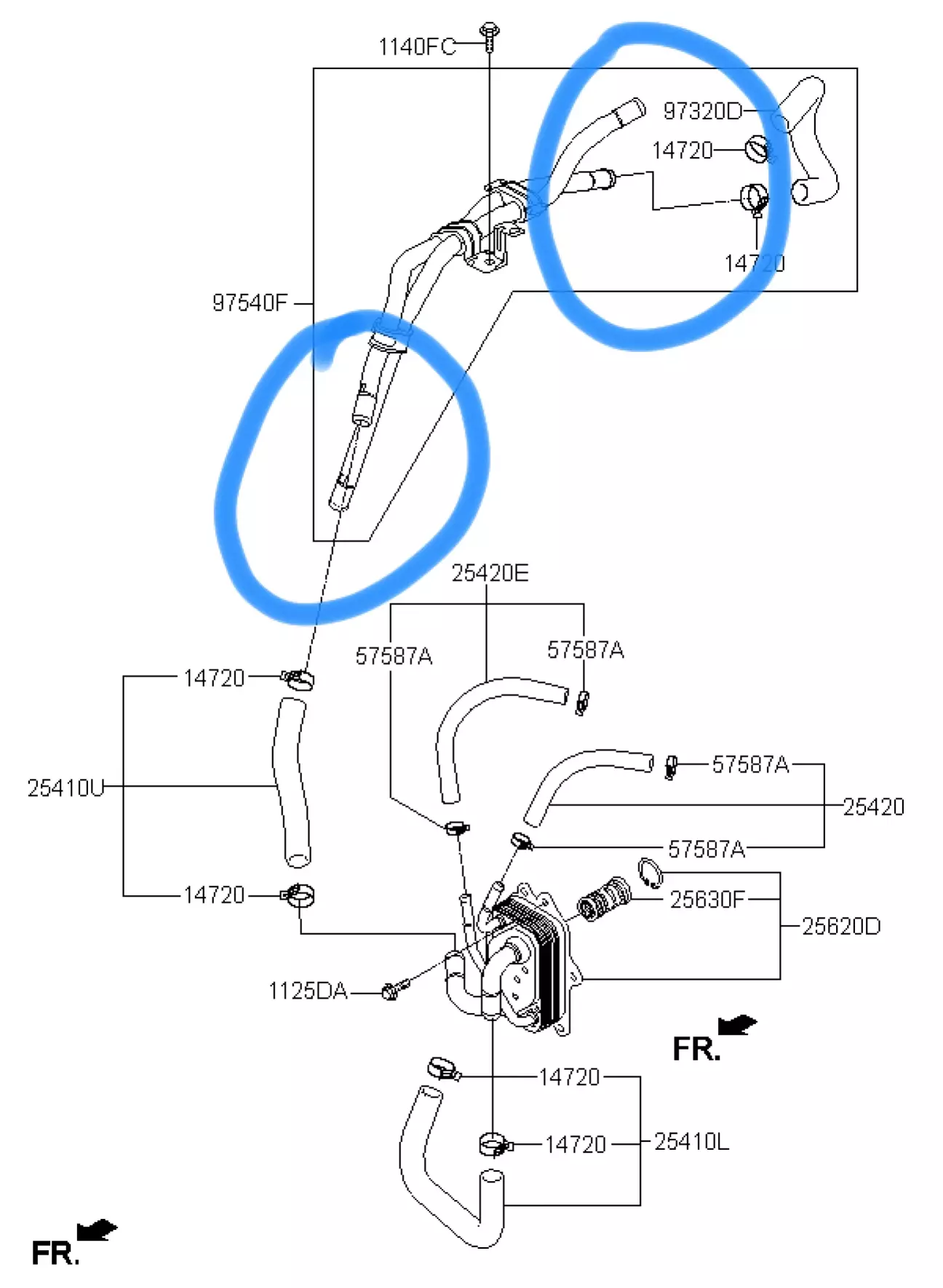 1140FC
97320D
14720
14720
97540F
25420E
57587A
57587A
14720
25410U
57587A
25420
57587A
14720
25630F
25620D
1125DA
FR.
14720
14720
25410L
FR.