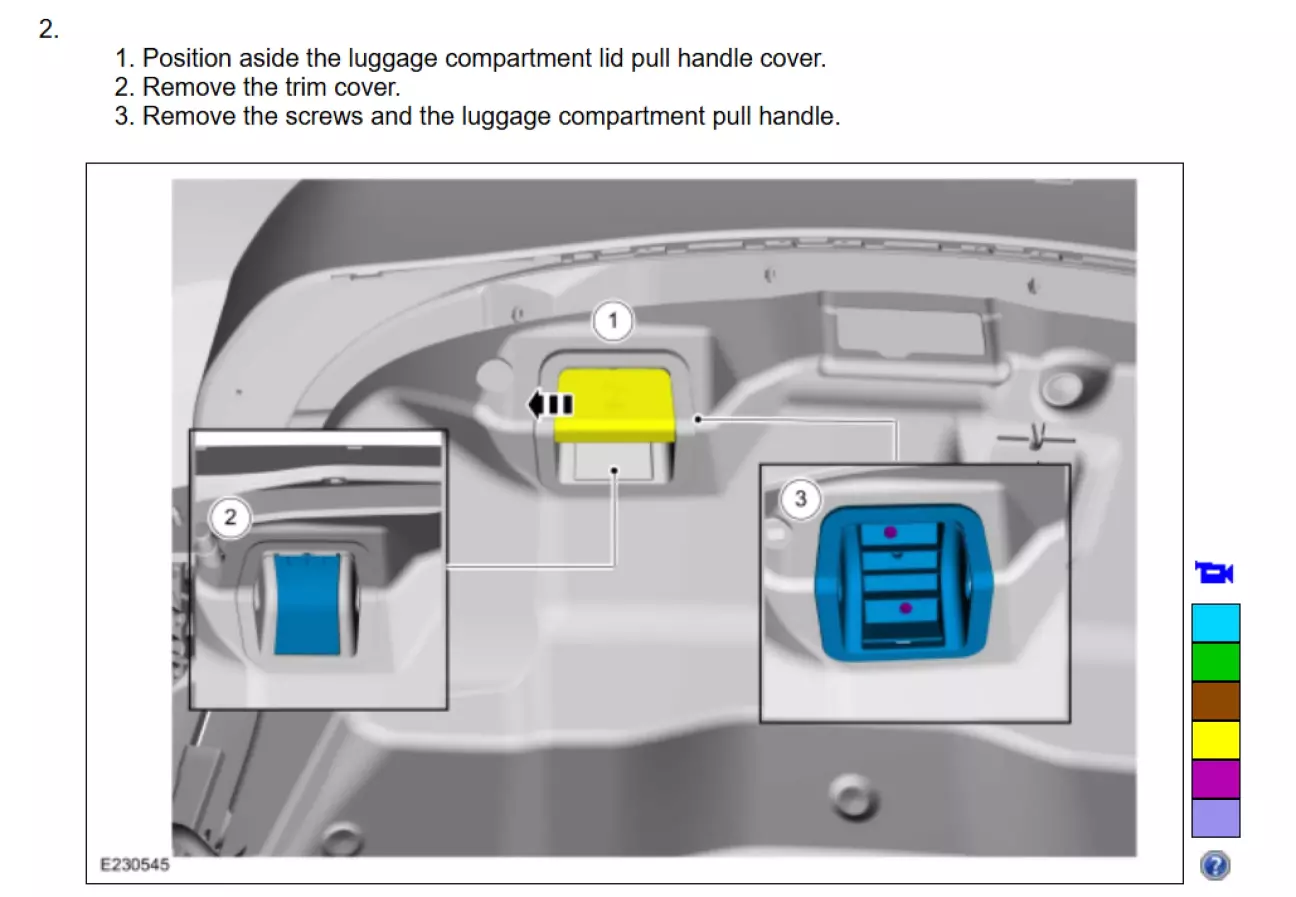 2.

1. Position aside the luggage compartment lid pull handle cover.
2. Remove the trim cover.
3. Remove the screws and the luggage compartment pull handle.

1

2

3

E230545