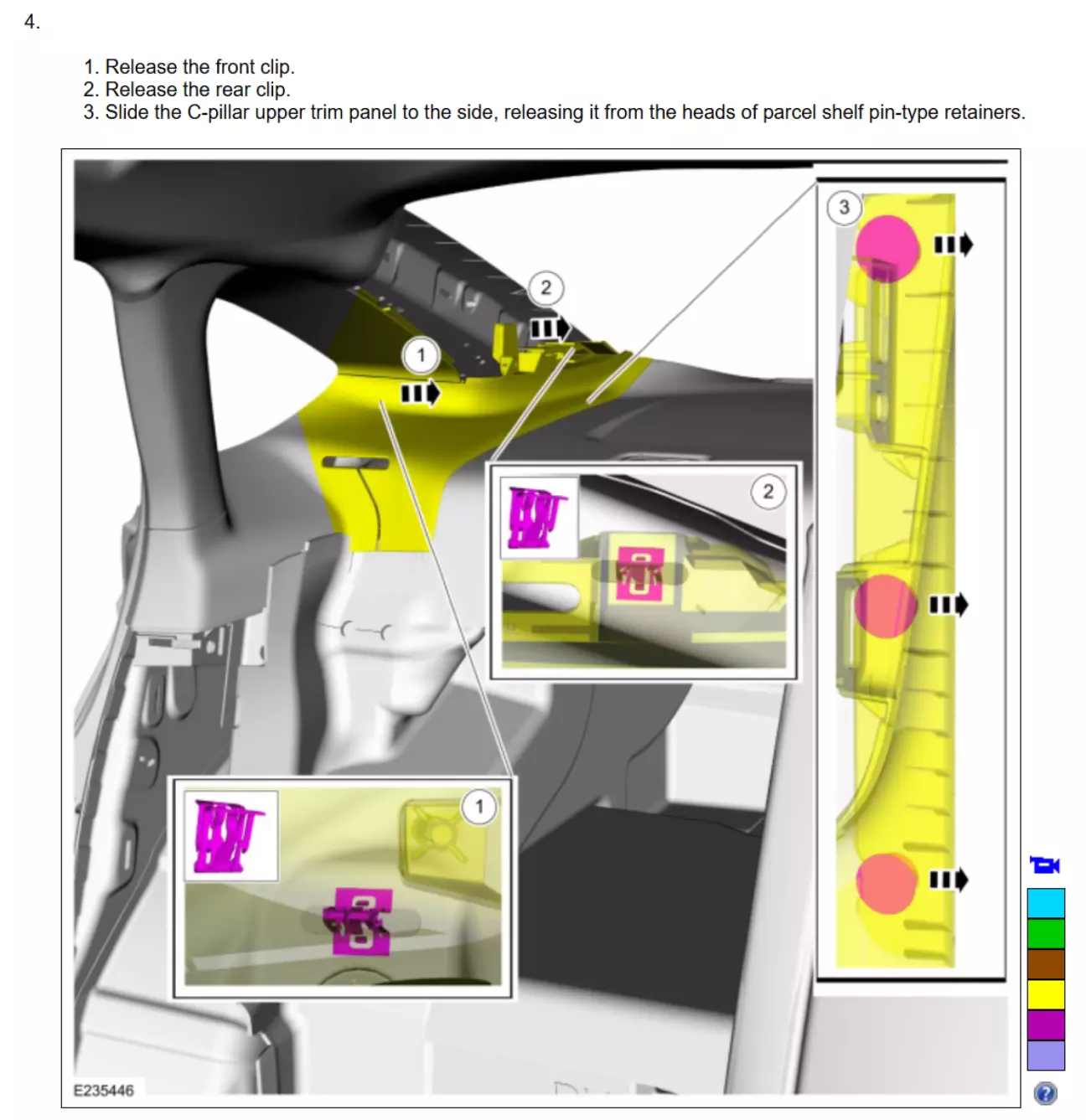 4.

1. Release the front clip.
2. Release the rear clip.
3. Slide the C-pillar upper trim panel to the side, releasing it from the heads of parcel shelf pin-type retainers.

3

2

1

2

1

E235446