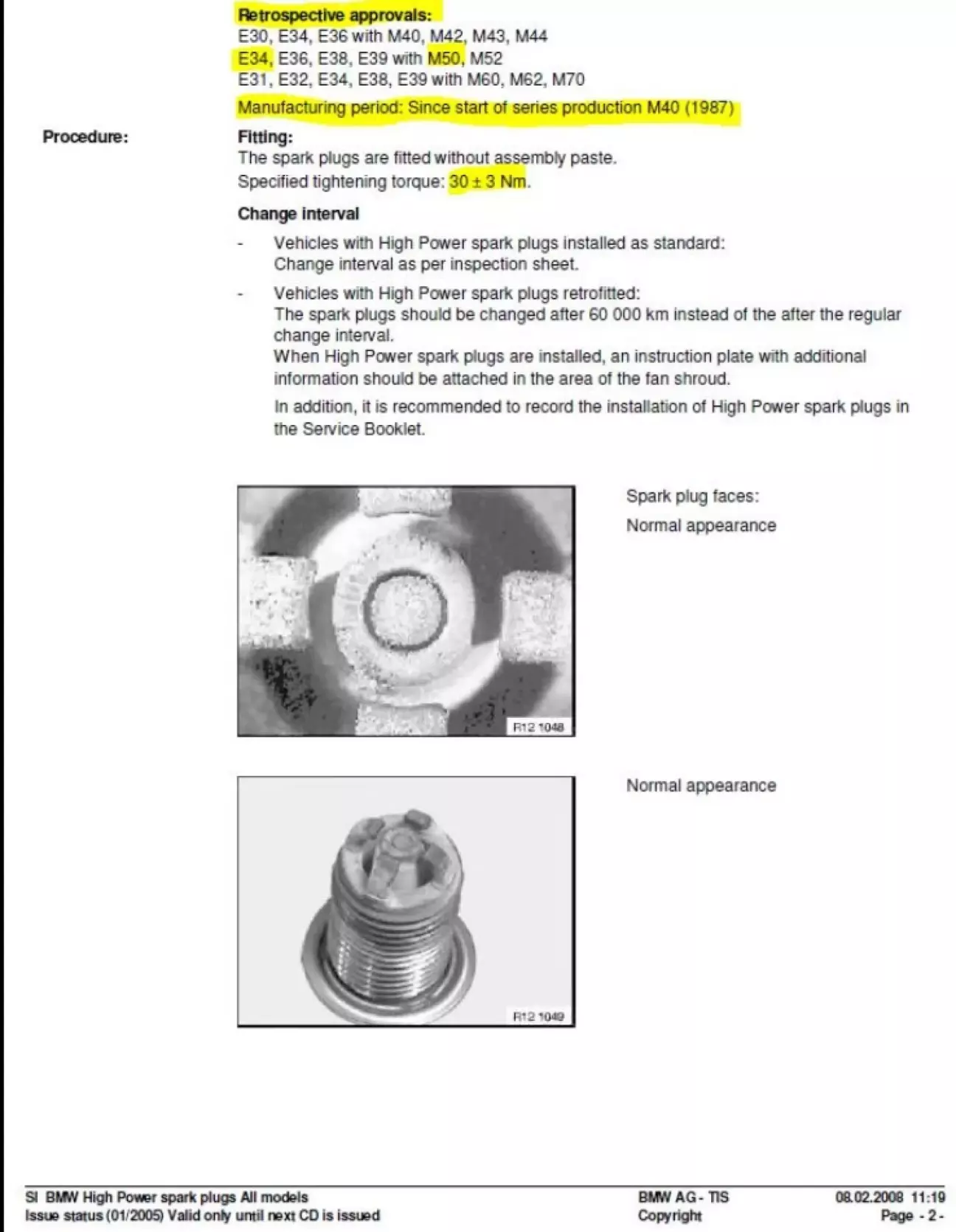 Retrospective approvals:
E30, E34, E36 with M40, M42, M43, M44
E34, E36, E38, E39 with M50, M52
E31, E32, E34, E38, E39 with M60, M62, M70

Manufacturing period: Since start of series production M40 (1987)

Procedure:

Fitting:
The spark plugs are fitted without assembly paste.
Specified tightening torque: 30 ± 3 Nm.

Change interval

- Vehicles with High Power spark plugs installed as standard:
Change interval as per inspection sheet.

- Vehicles with High Power spark plugs retrofitted:
The spark plugs should be changed after 60 000 km instead of the after the regular change interval.
When High Power spark plugs are installed, an instruction plate with additional information should be attached in the area of the fan shroud.

In addition, it is recommended to record the installation of High Power spark plugs in the Service Booklet.

R12 1048

Spark plug faces:
Normal appearance

R12 1049

Normal appearance

SI BMW High Power spark plugs All models
Issue status (01/2005) Valid only until next CD is issued

BMW AG - TIS
Copyright

08.02.2008 11:19
Page - 2 -