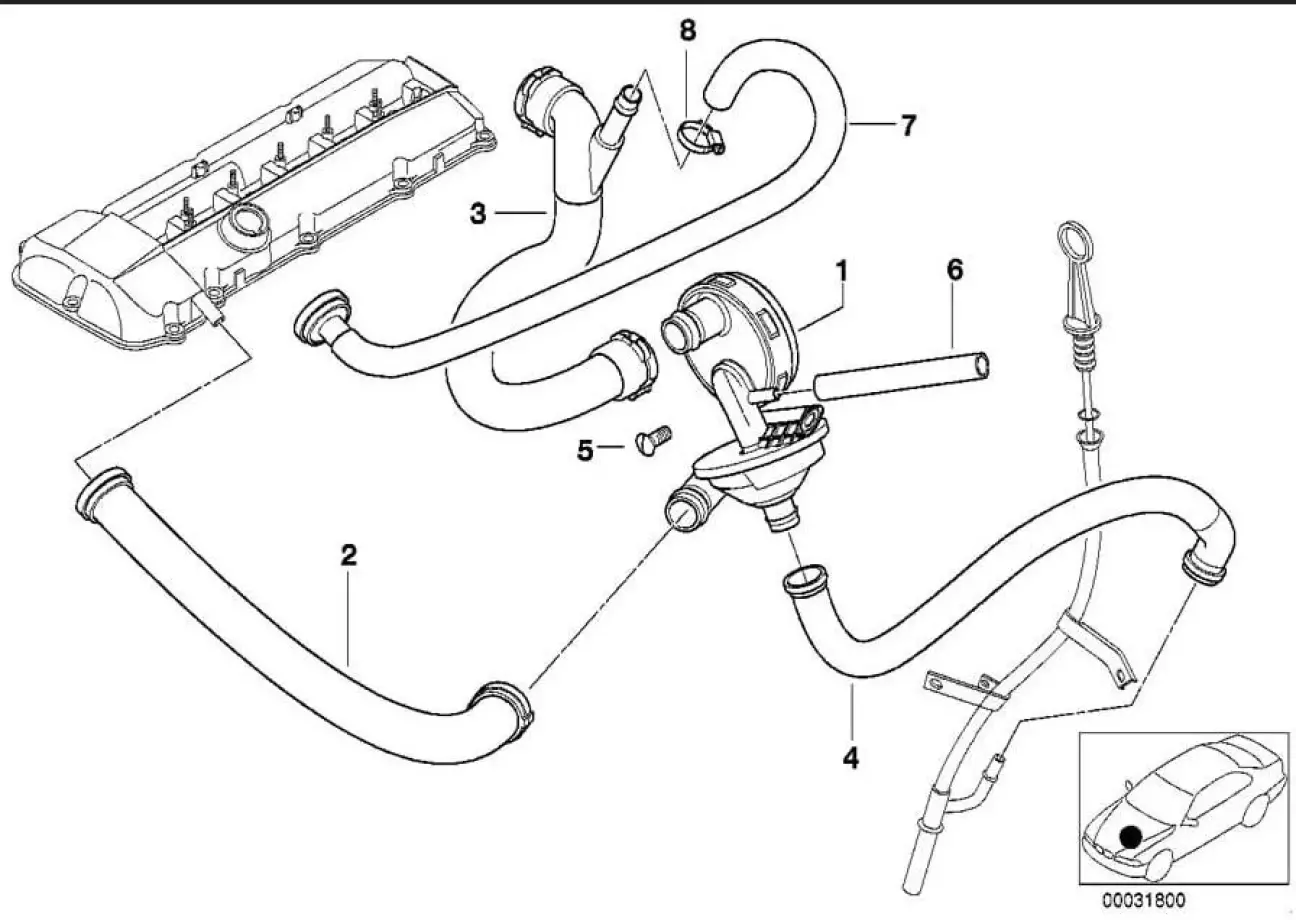 8
7
3
1
6
5
2
4
00031800