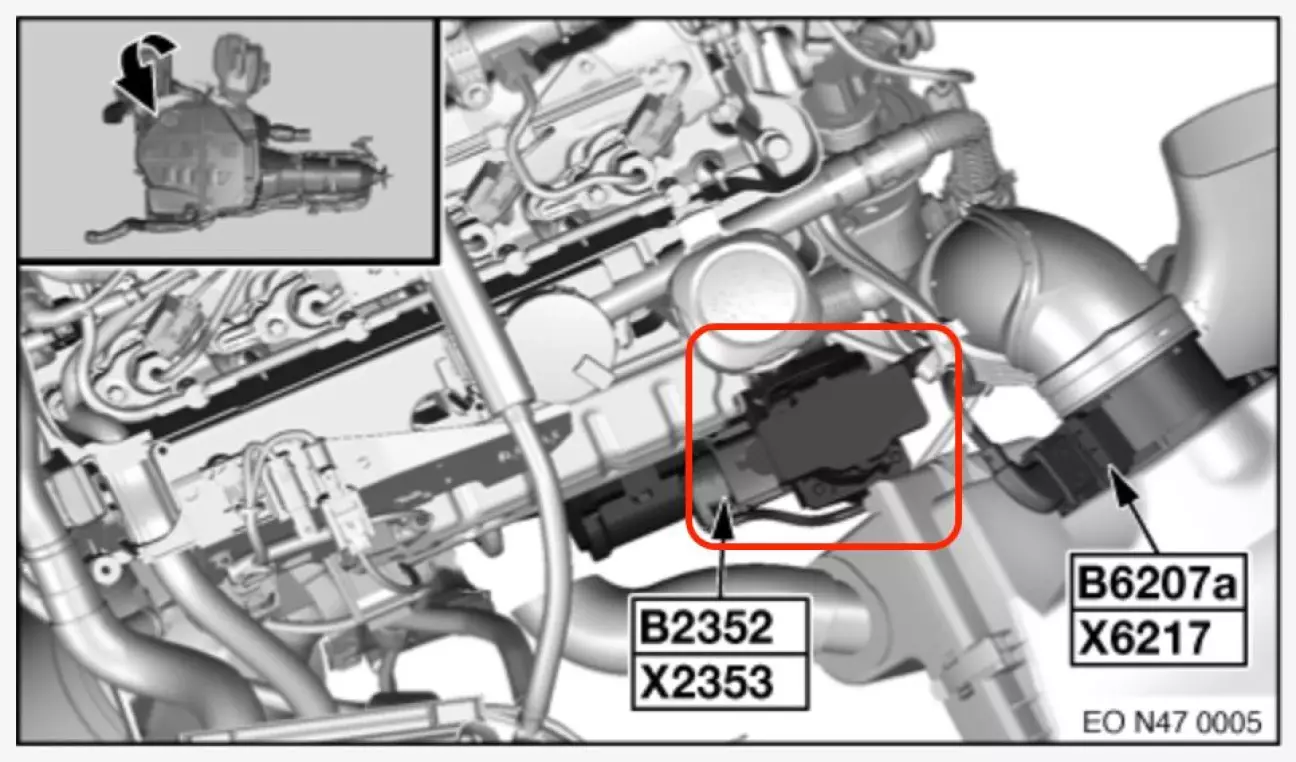 B2352
X2353

B6207a
X6217

EO N47 0005