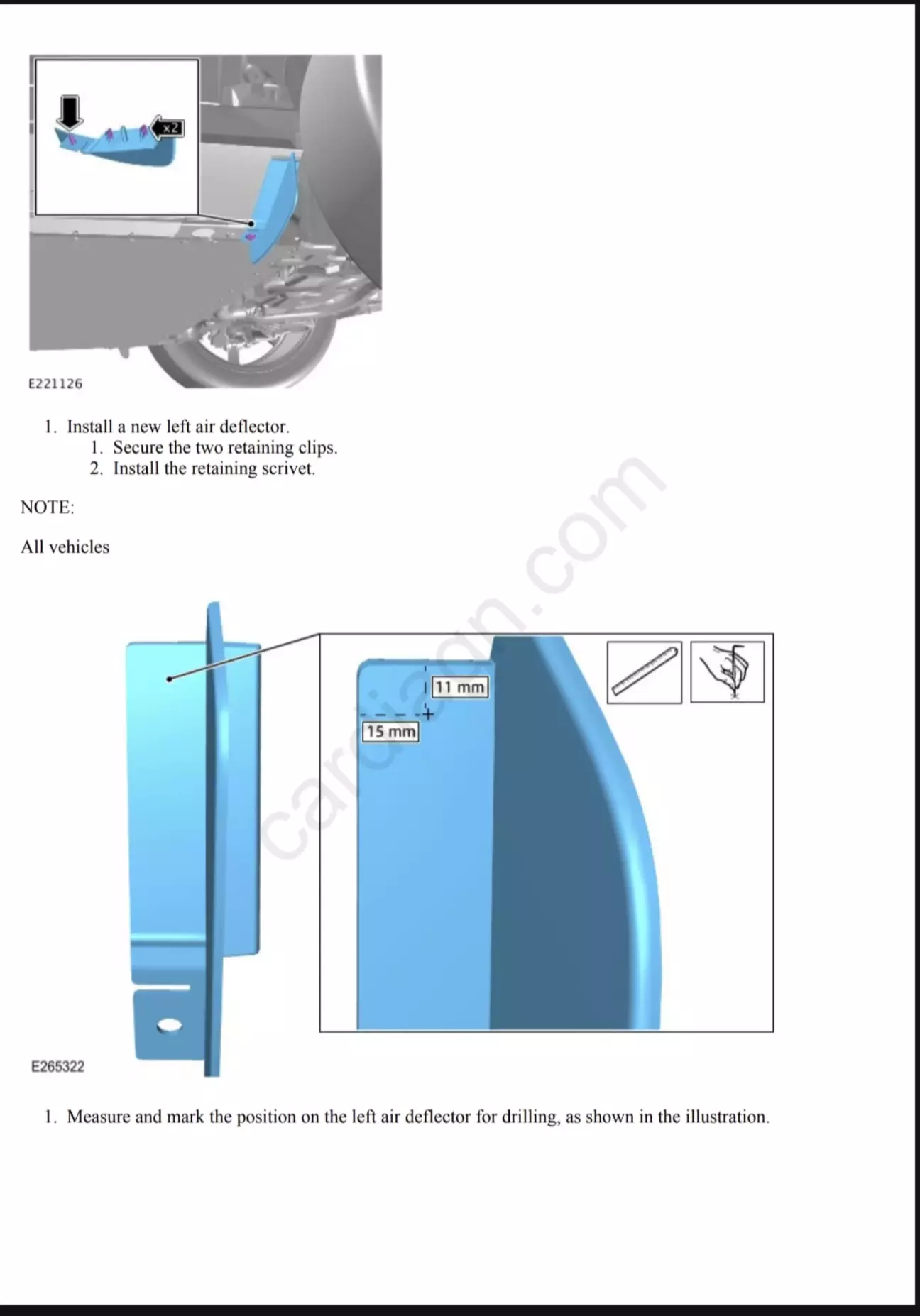 x2

E221126

1. Install a new left air deflector.
   1. Secure the two retaining clips.
   2. Install the retaining scrivet.

NOTE:

All vehicles

cardiagn.com

11 mm

15 mm

E265322

1. Measure and mark the position on the left air deflector for drilling, as shown in the illustration.