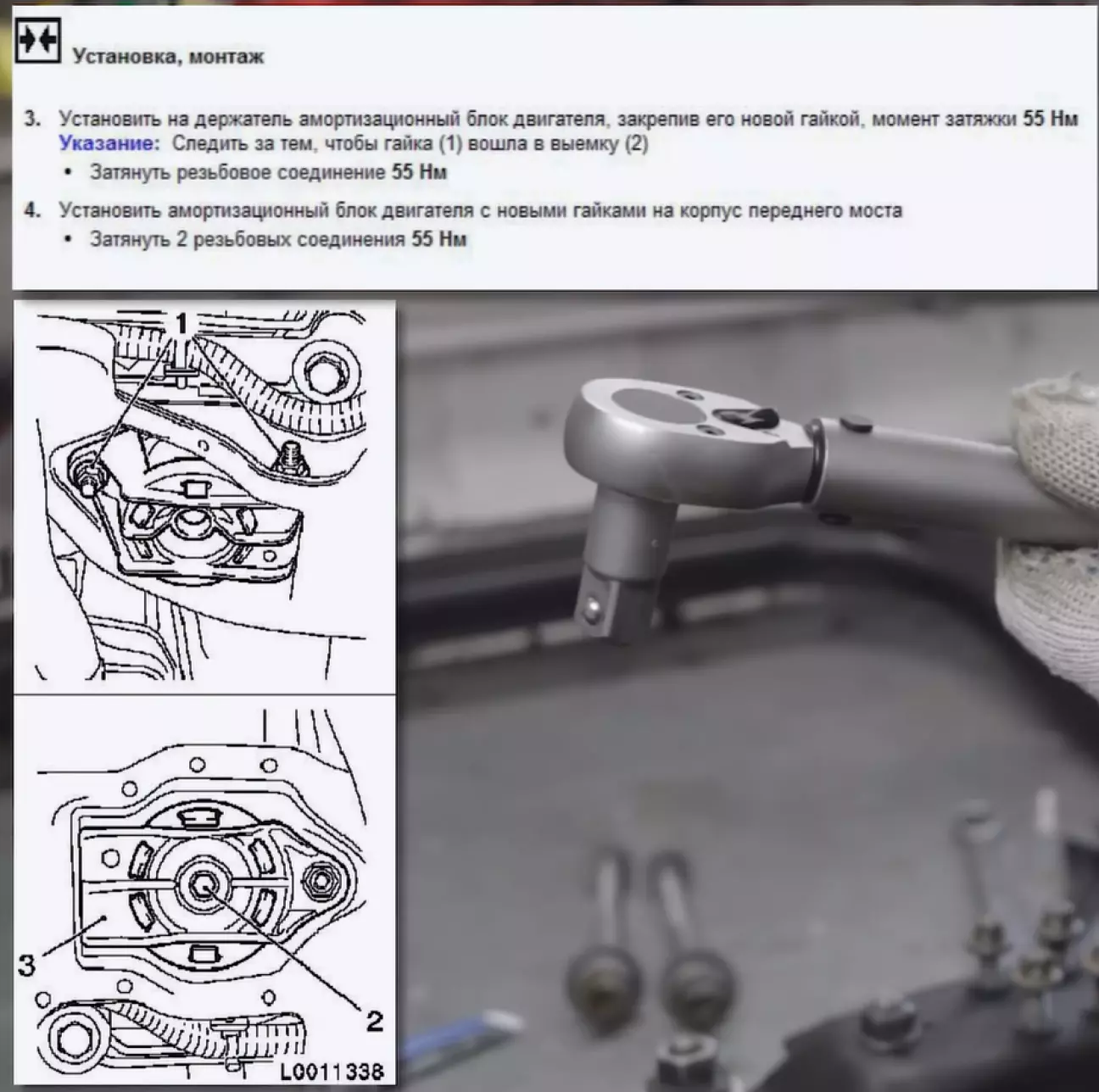 Установка, монтаж

3. Установить на держатель амортизационный блок двигателя, закрепив его новой гайкой, момент затяжки 55 Нм
Указание: Следить за тем, чтобы гайка (1) вошла в выемку (2)
• Затянуть резьбовое соединение 55 Нм

4. Установить амортизационный блок двигателя с новыми гайками на корпус переднего моста
• Затянуть 2 резьбовых соединения 55 Нм

1

3

2

L0011338