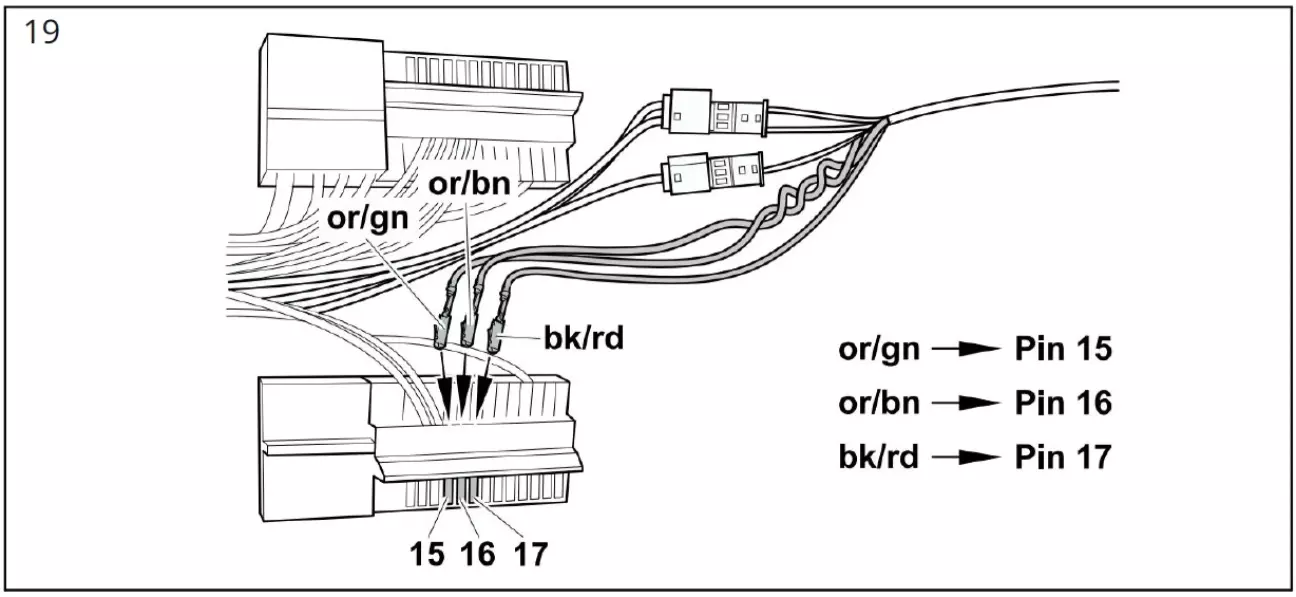 19

or/bn
or/gn
bk/rd

15 16 17

or/gn → Pin 15
or/bn → Pin 16
bk/rd → Pin 17