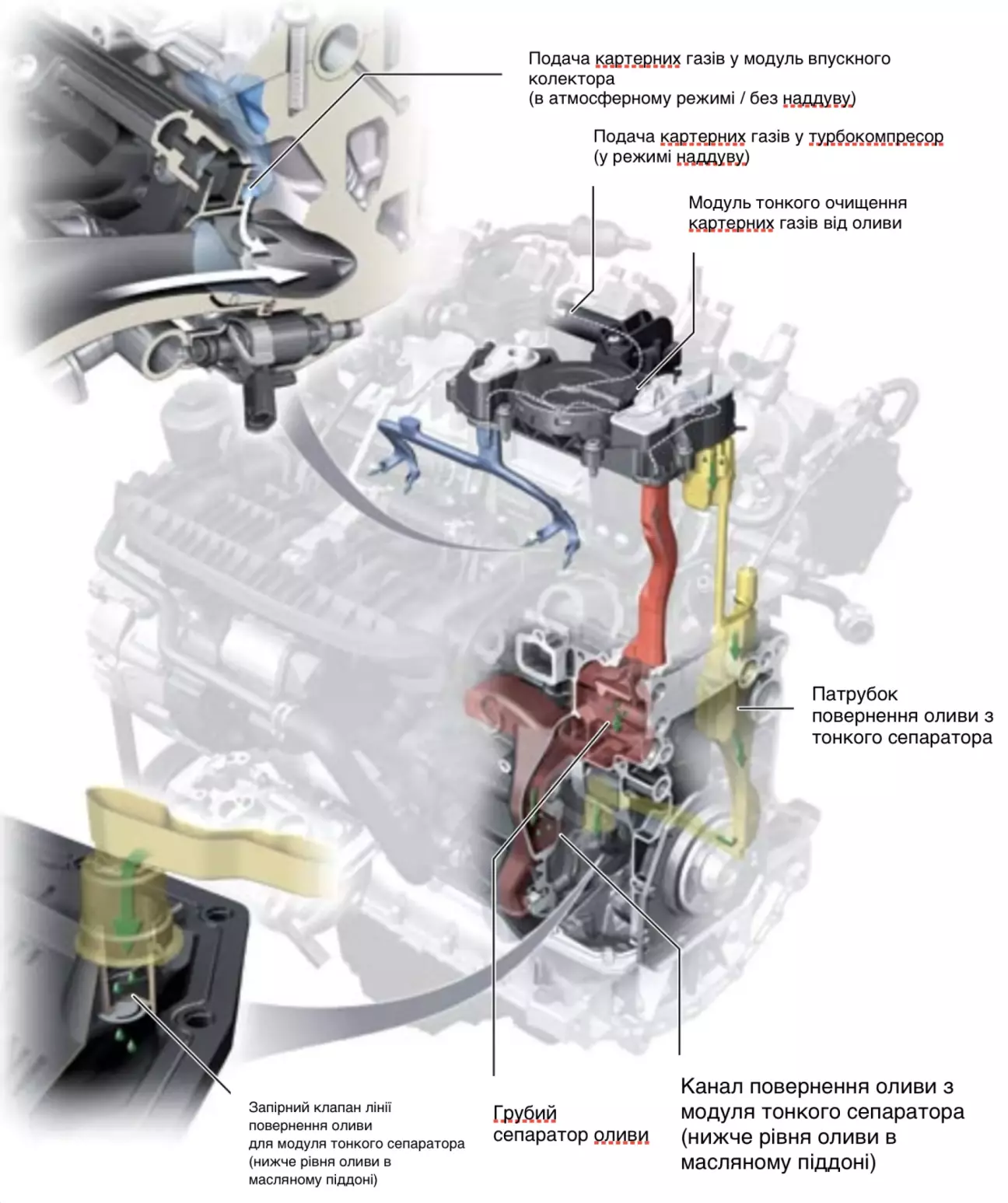 Подача картерних газів у модуль впускного колектора
(в атмосферному режимі / без наддуву)

Подача картерних газів у турбокомпресор
(у режимі наддуву)

Модуль тонкого очищення картерних газів від оливи

Патрубок повернення оливи з тонкого сепаратора

Запірний клапан лінії повернення оливи для модуля тонкого сепаратора (нижче рівня оливи в масляному піддоні)

Грубий сепаратор оливи

Канал повернення оливи з модуля тонкого сепаратора (нижче рівня оливи в масляному піддоні)