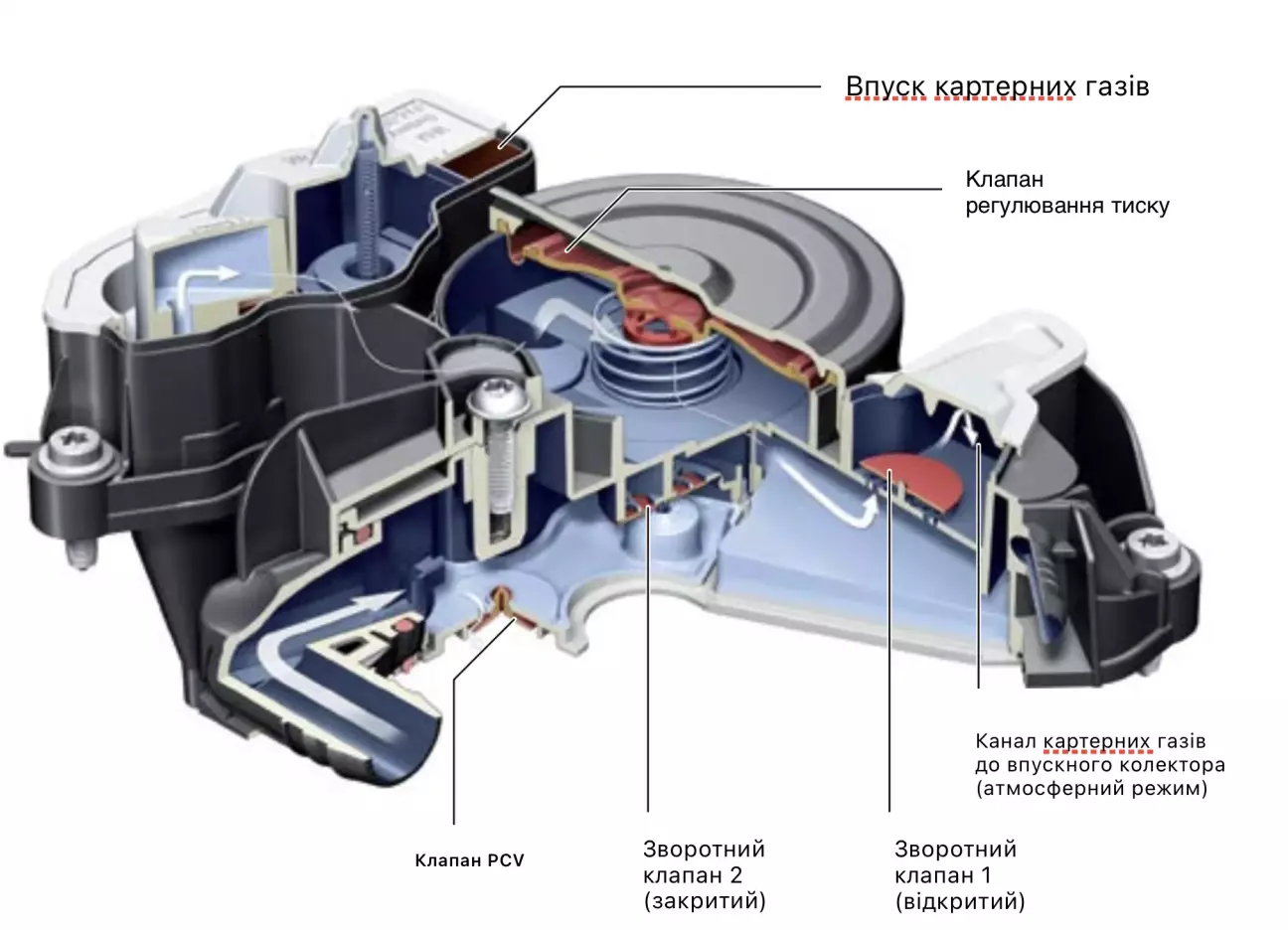 Впуск картерних газів

Клапан регулювання тиску

Канал картерних газів до впускного колектора (атмосферний режим)

Клапан PCV

Зворотний клапан 2 (закритий)

Зворотний клапан 1 (відкритий)