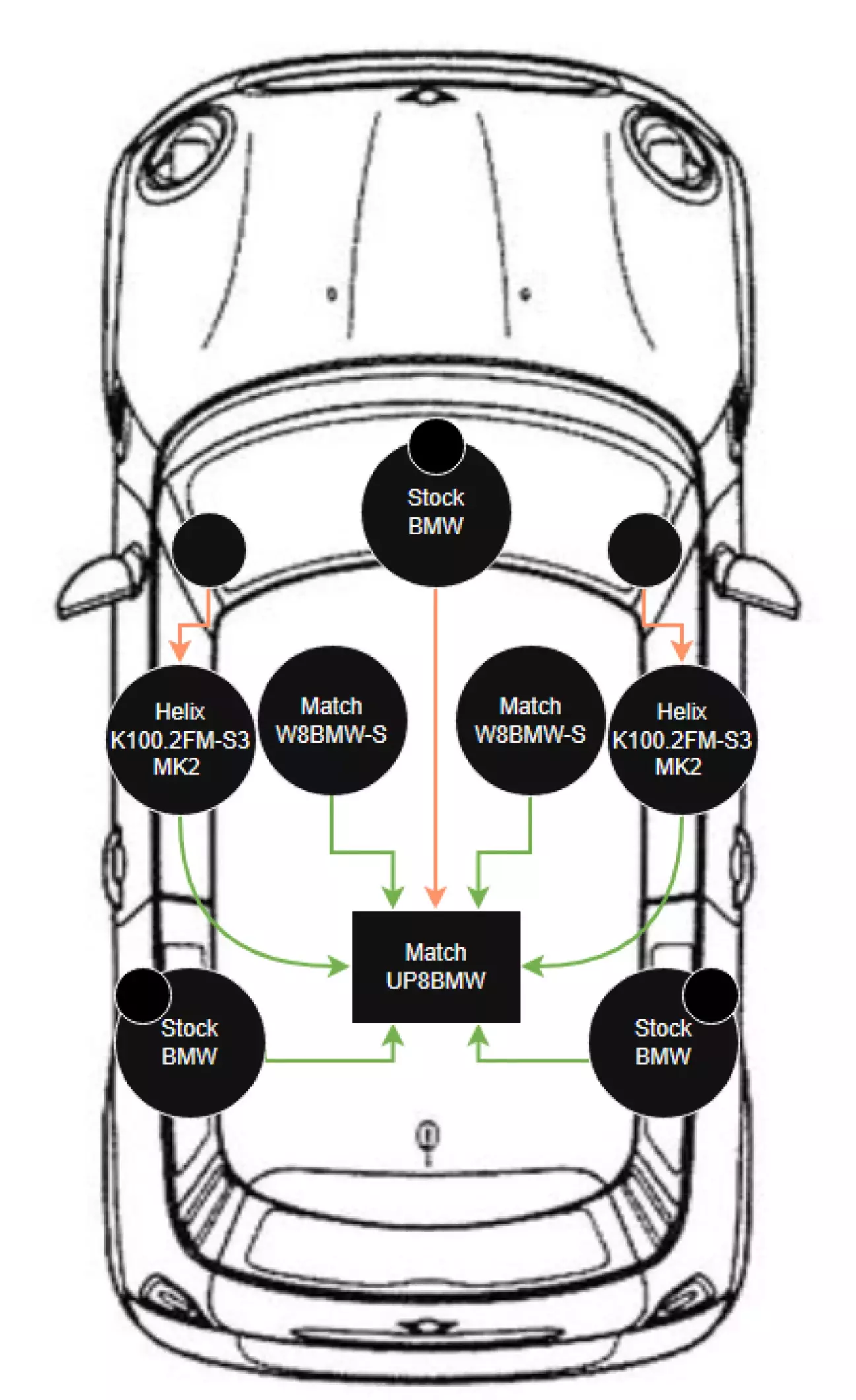 Stock
BMW

Helix
K100.2FM-S3
MK2

Match
W8BMW-S

Match
W8BMW-S

Helix
K100.2FM-S3
MK2

Match
UP8BMW

Stock
BMW

Stock
BMW