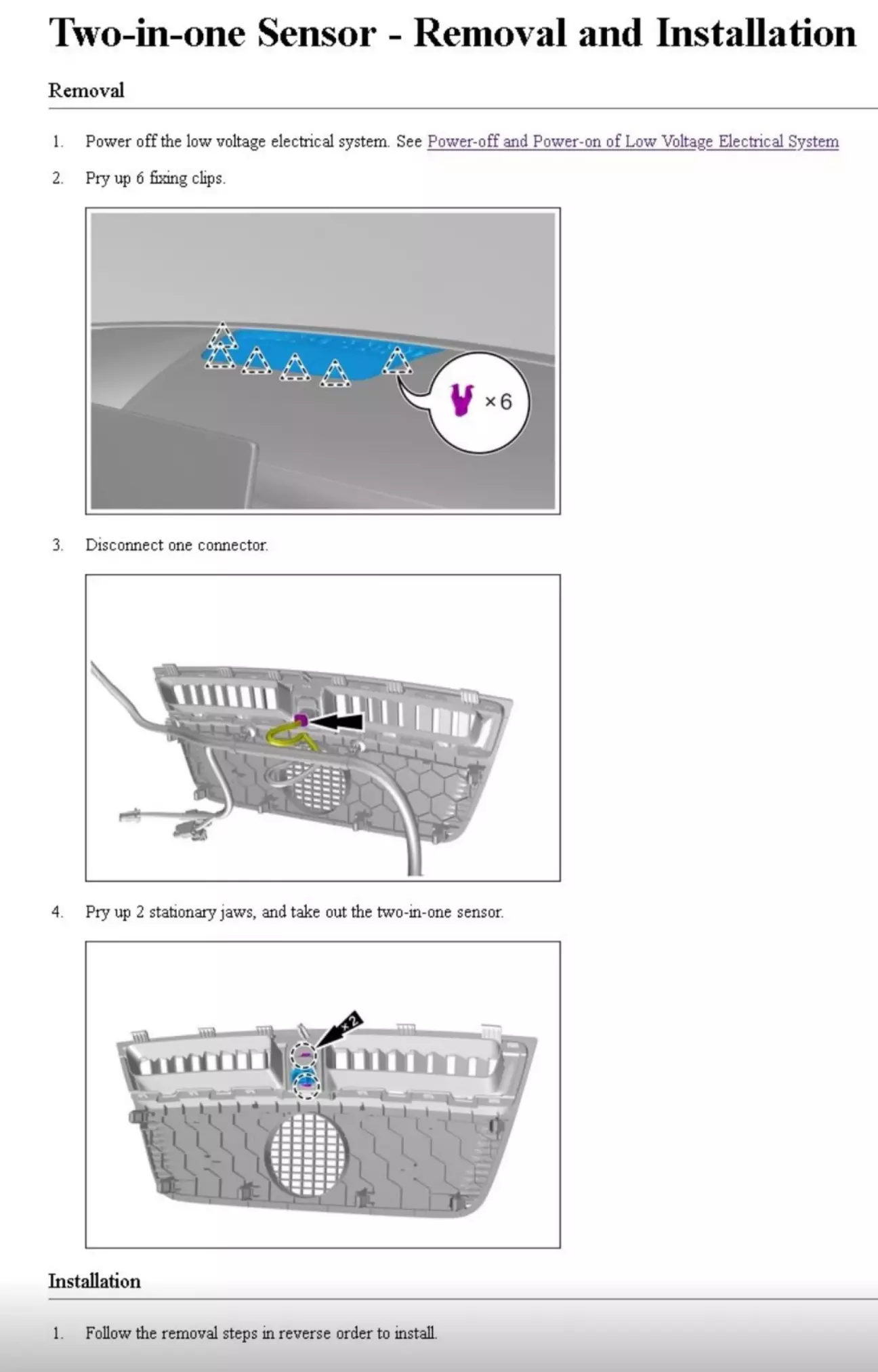 Two-in-one Sensor - Removal and Installation

Removal

1. Power off the low voltage electrical system. See Power-off and Power-on of Low Voltage Electrical System

2. Pry up 6 fixing clips.

×6

3. Disconnect one connector.

4. Pry up 2 stationary jaws, and take out the two-in-one sensor.

×2

Installation

1. Follow the removal steps in reverse order to install.