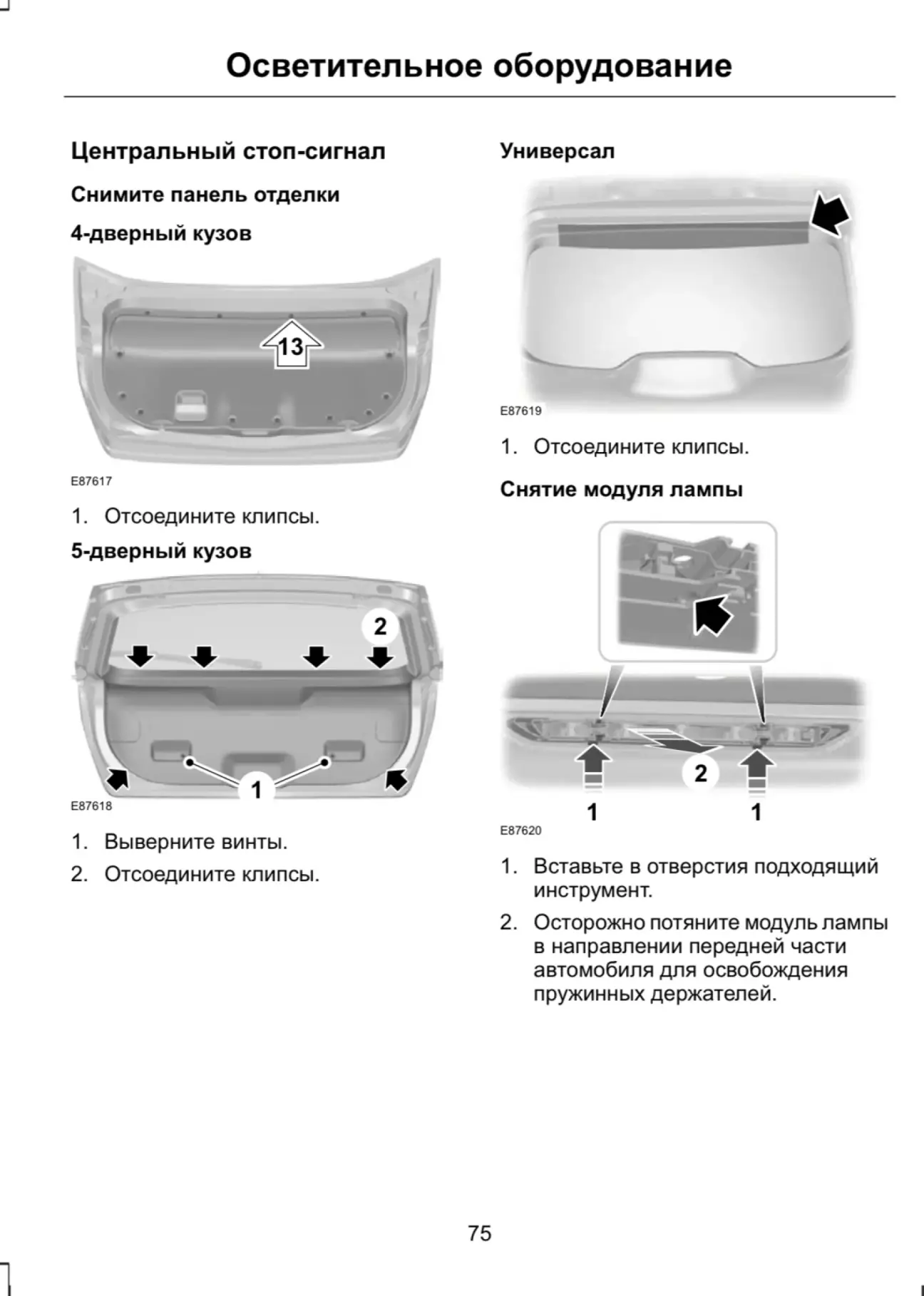 Осветительное оборудование

Центральный стоп-сигнал

Снимите панель отделки

4-дверный кузов

13

E87617

1. Отсоедините клипсы.

5-дверный кузов

2

1

E87618

1. Выверните винты.

2. Отсоедините клипсы.

Универсал

E87619

1. Отсоедините клипсы.

Снятие модуля лампы

2

1

1

E87620

1. Вставьте в отверстия подходящий инструмент.

2. Осторожно потяните модуль лампы в направлении передней части автомобиля для освобождения пружинных держателей.

75