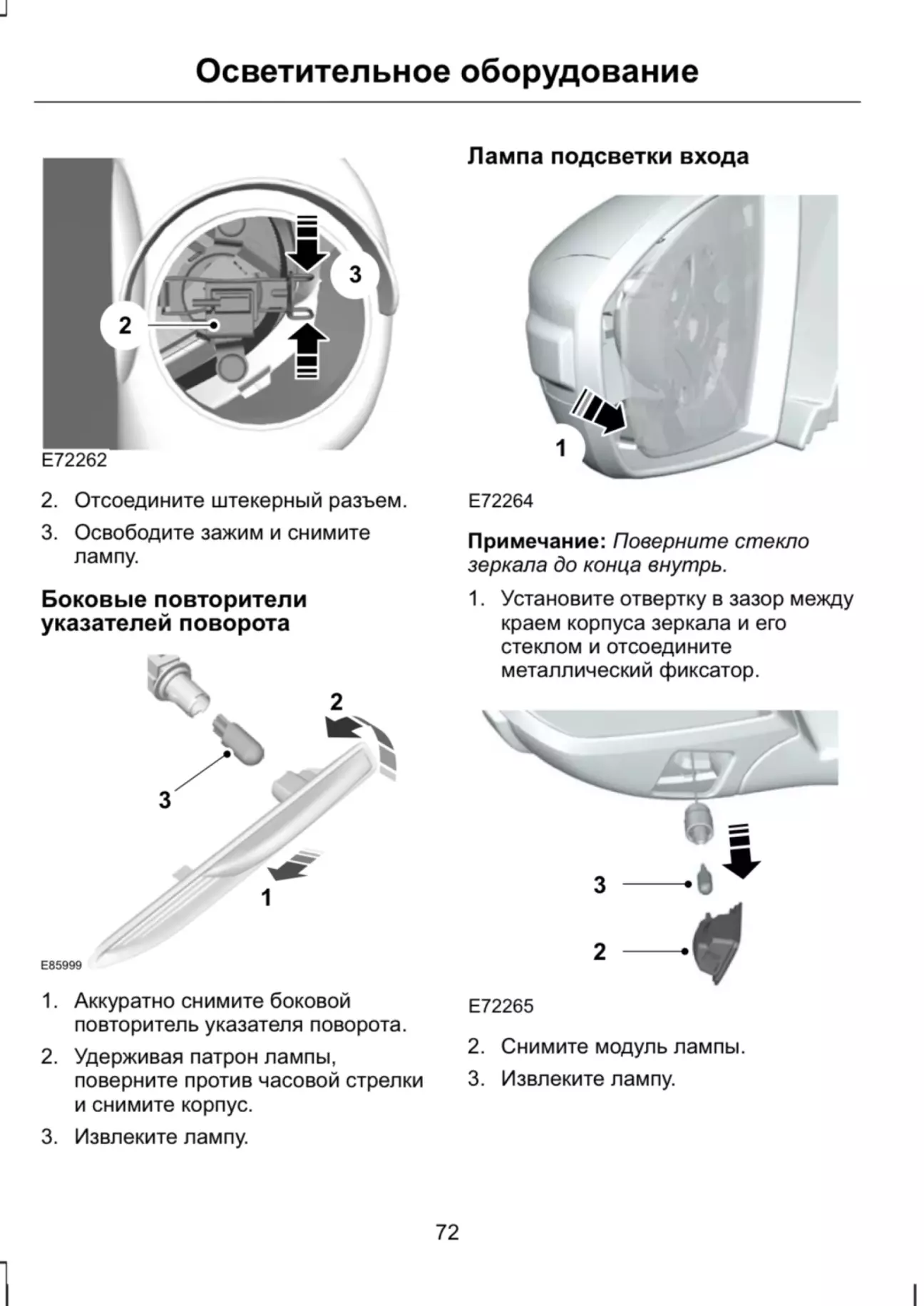 Осветительное оборудование

3

2

E72262

2. Отсоедините штекерный разъем.

3. Освободите зажим и снимите лампу.

Боковые повторители указателей поворота

2

3

1

E85999

1. Аккуратно снимите боковой повторитель указателя поворота.

2. Удерживая патрон лампы, поверните против часовой стрелки и снимите корпус.

3. Извлеките лампу.

Лампа подсветки входа

1

E72264

Примечание: Поверните стекло зеркала до конца внутрь.

1. Установите отвертку в зазор между краем корпуса зеркала и его стеклом и отсоедините металлический фиксатор.

3

2

E72265

2. Снимите модуль лампы.

3. Извлеките лампу.

72