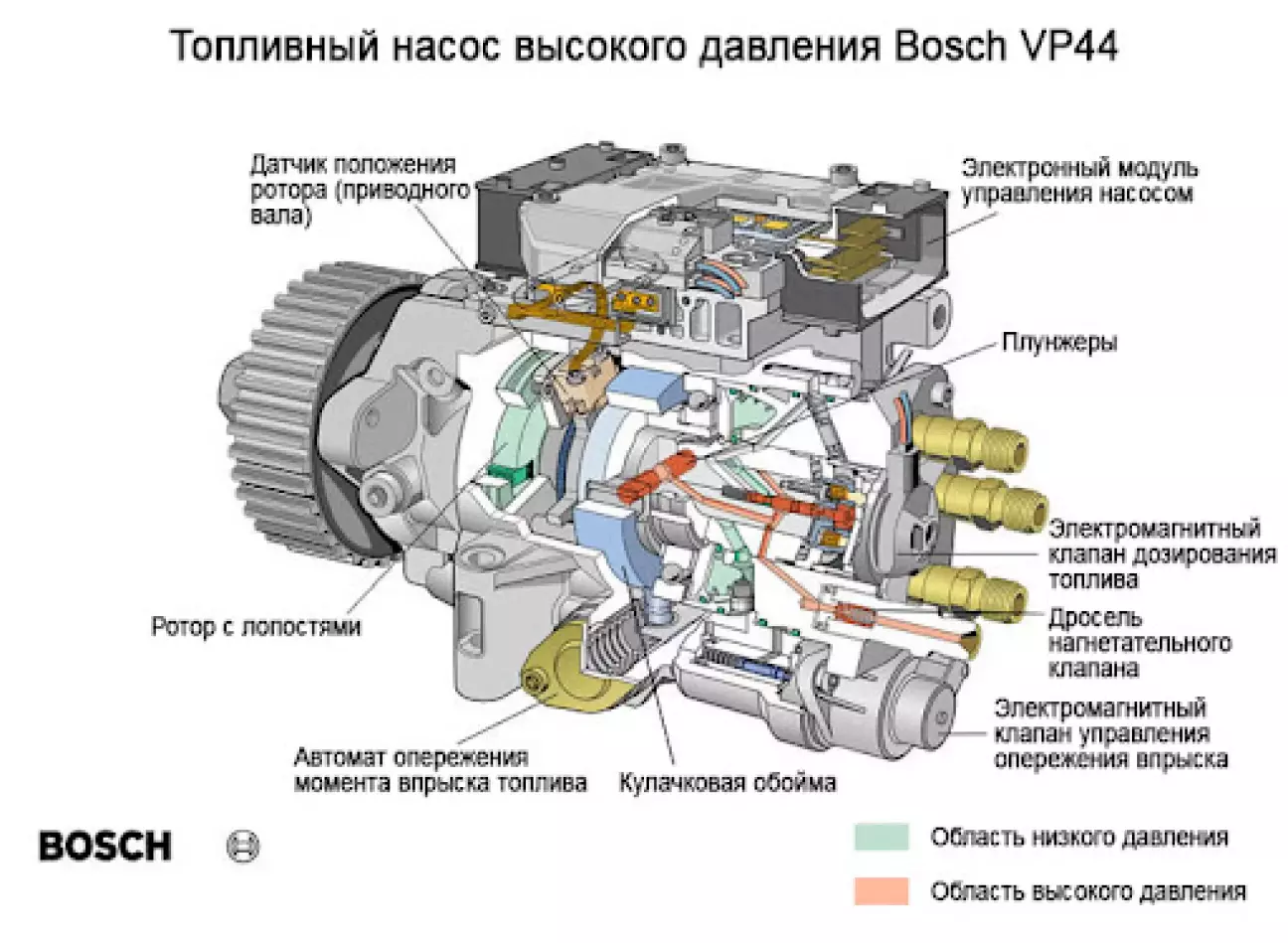 Топливный насос высокого давления Bosch VP44

Датчик положения ротора (приводного вала)

Электронный модуль управления насосом

Плунжеры

Электромагнитный клапан дозирования топлива

Дросель нагнетательного клапана

Электромагнитный клапан управления опережения впрыска

Ротор с лопостями

Автомат опережения момента впрыска топлива

Кулачковая обойма

BOSCH

Область низкого давления

Область высокого давления