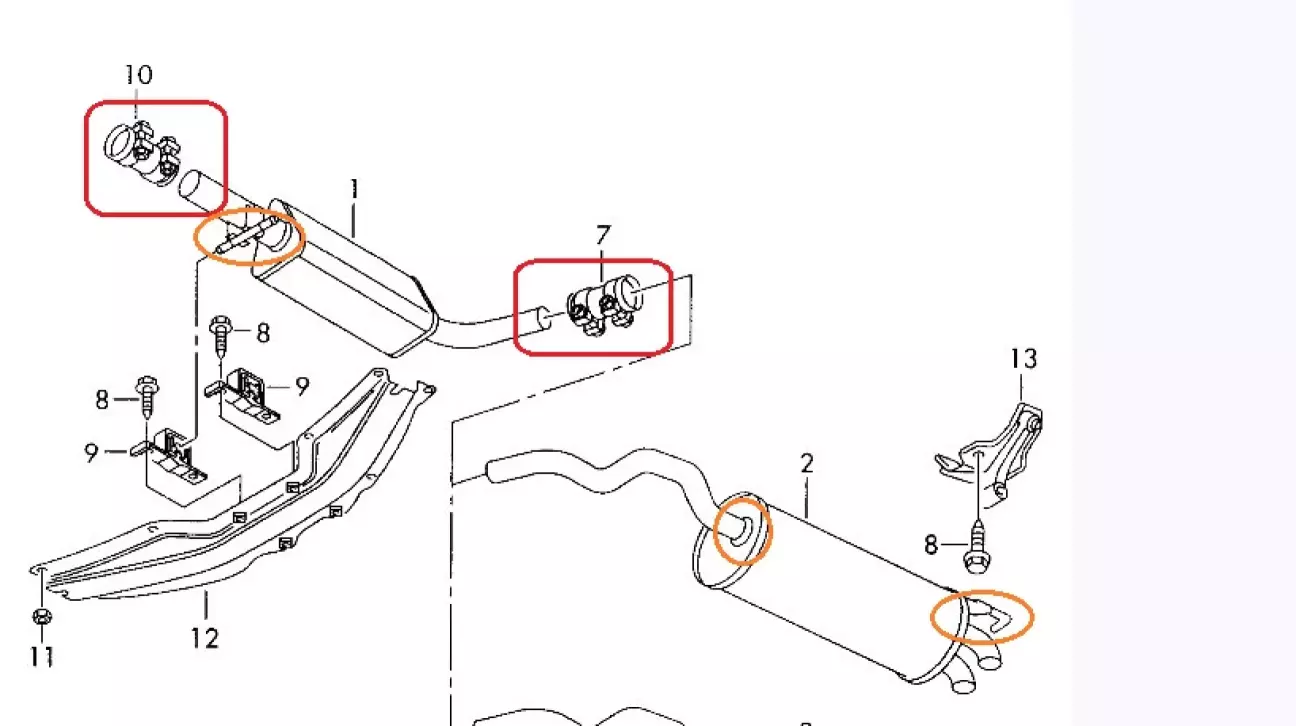 10
1
7
8
9
8
9
13
2
8
12
11