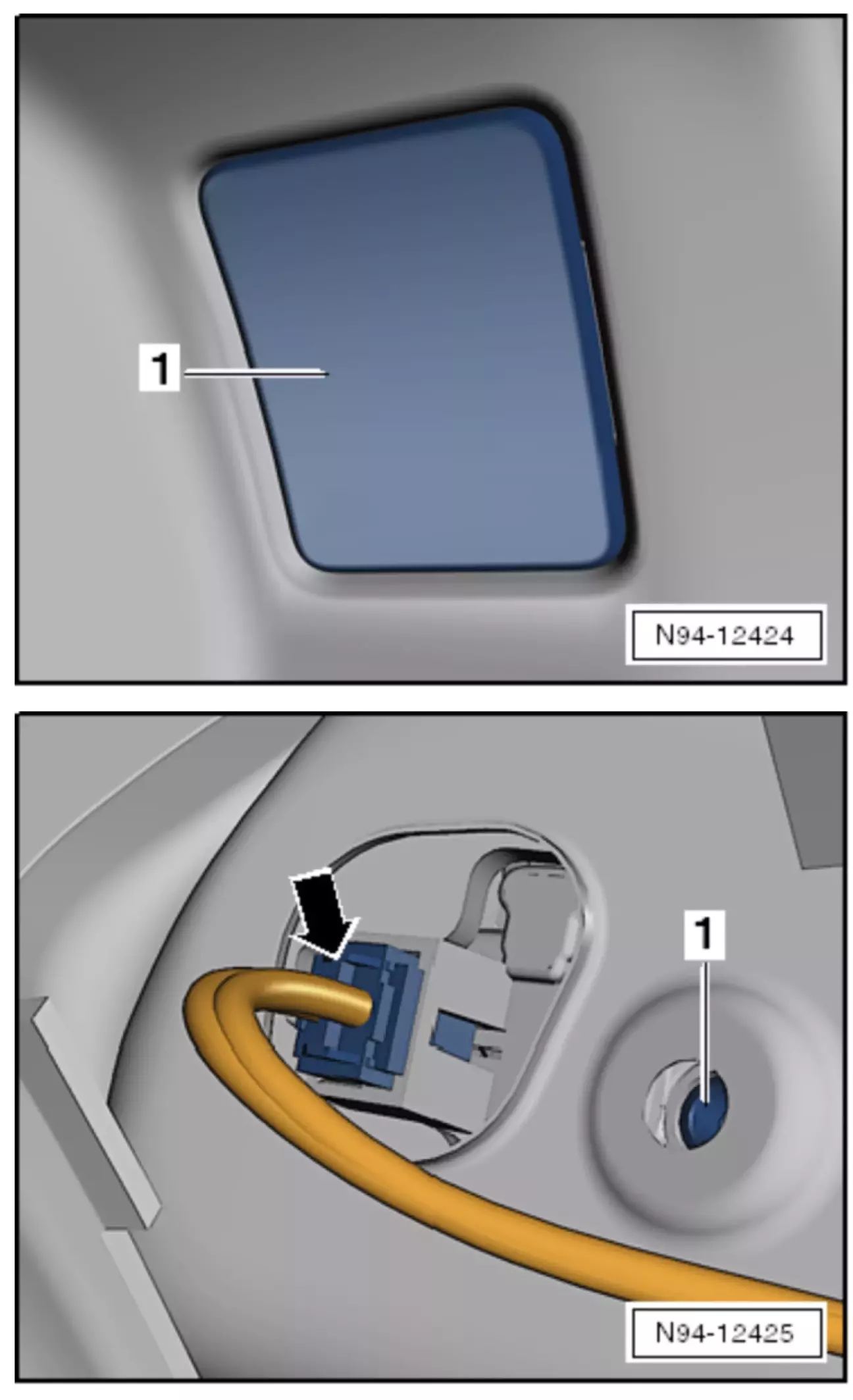 1

N94-12424

1

N94-12425