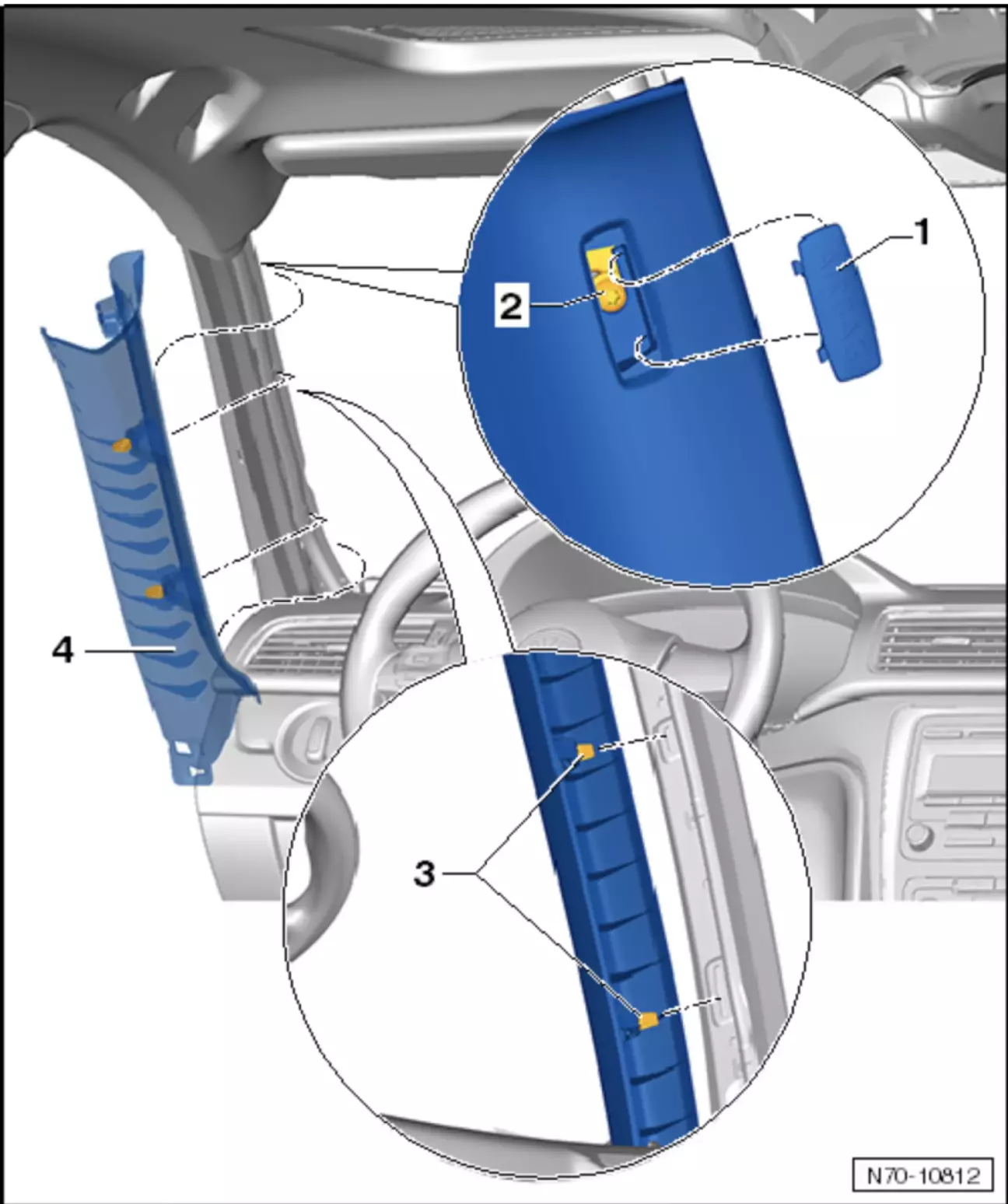 1
2
4
3
N70-10812