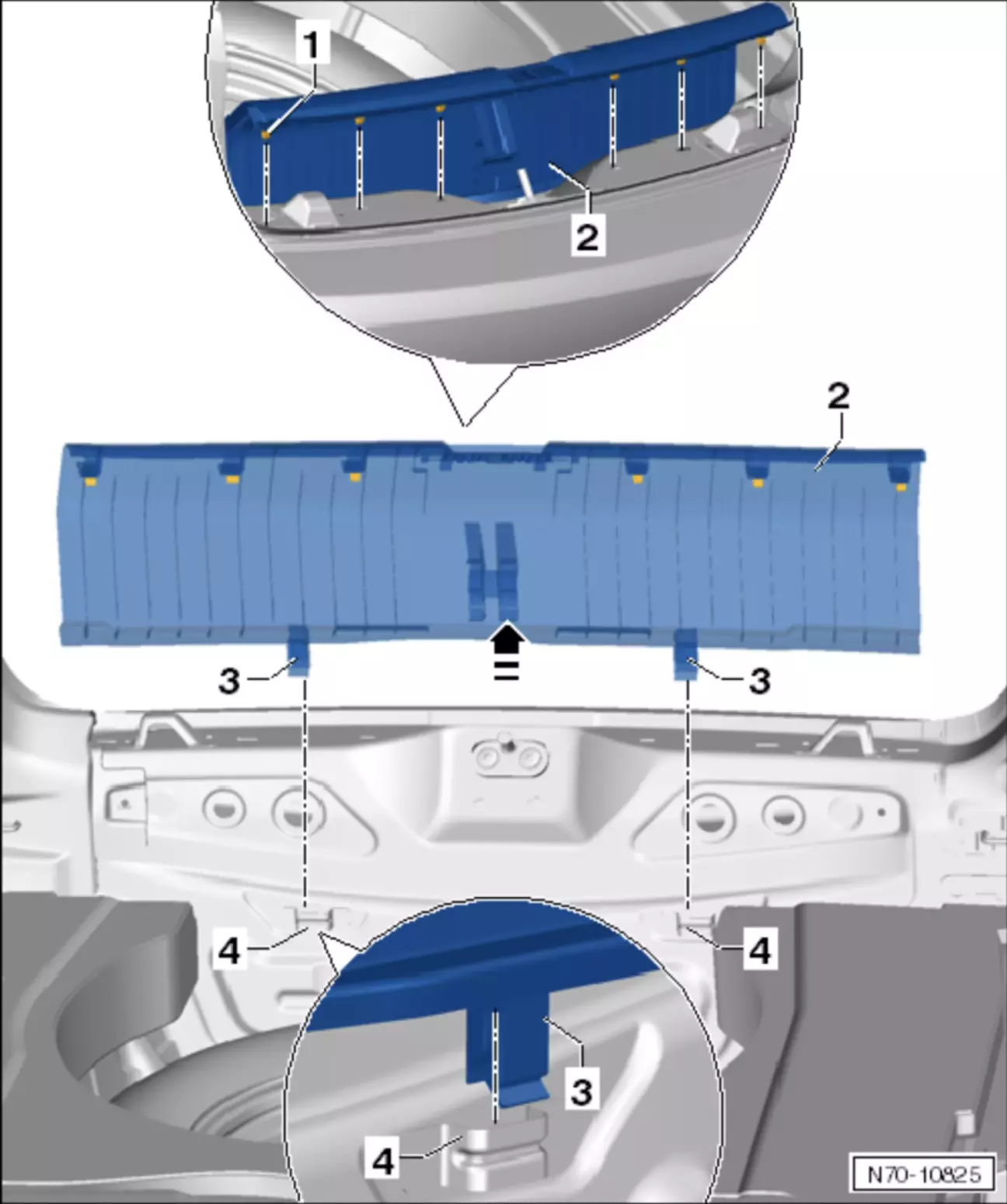 1
2
2
3
3
4
4
3
4
N70-10825