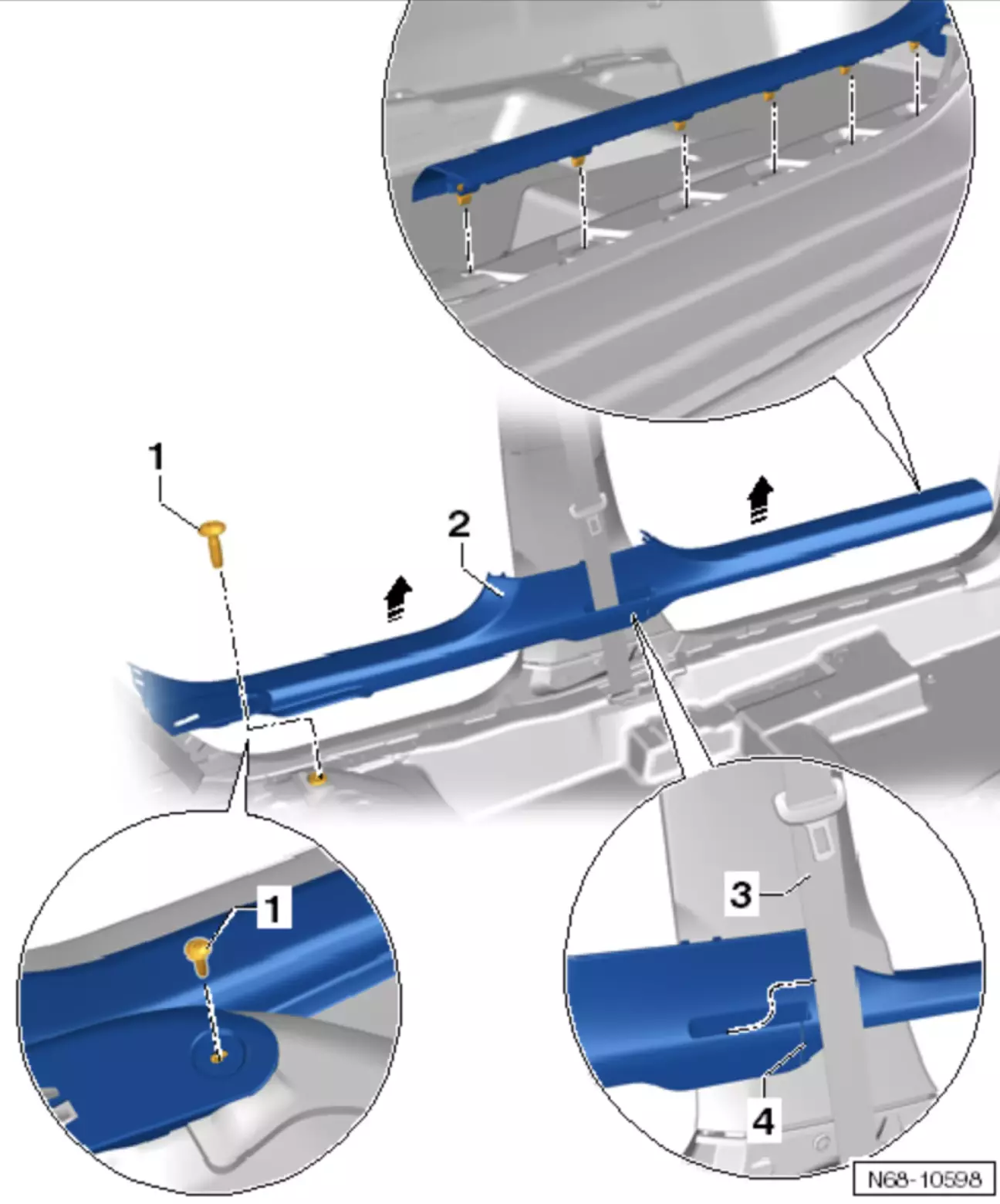 1
2
1
3
4
N68-10598