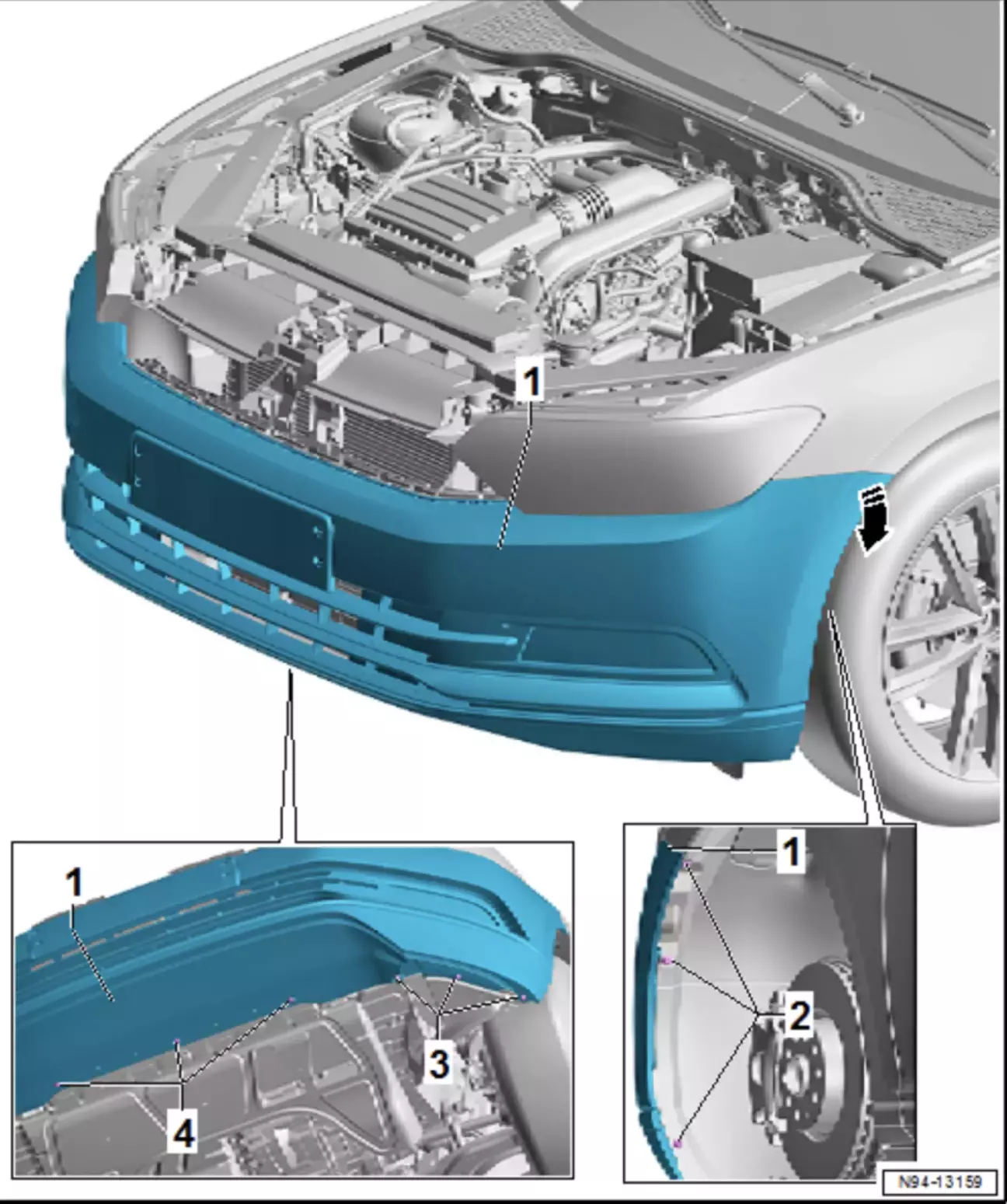 1

1

3

4

1

2

N94-13159