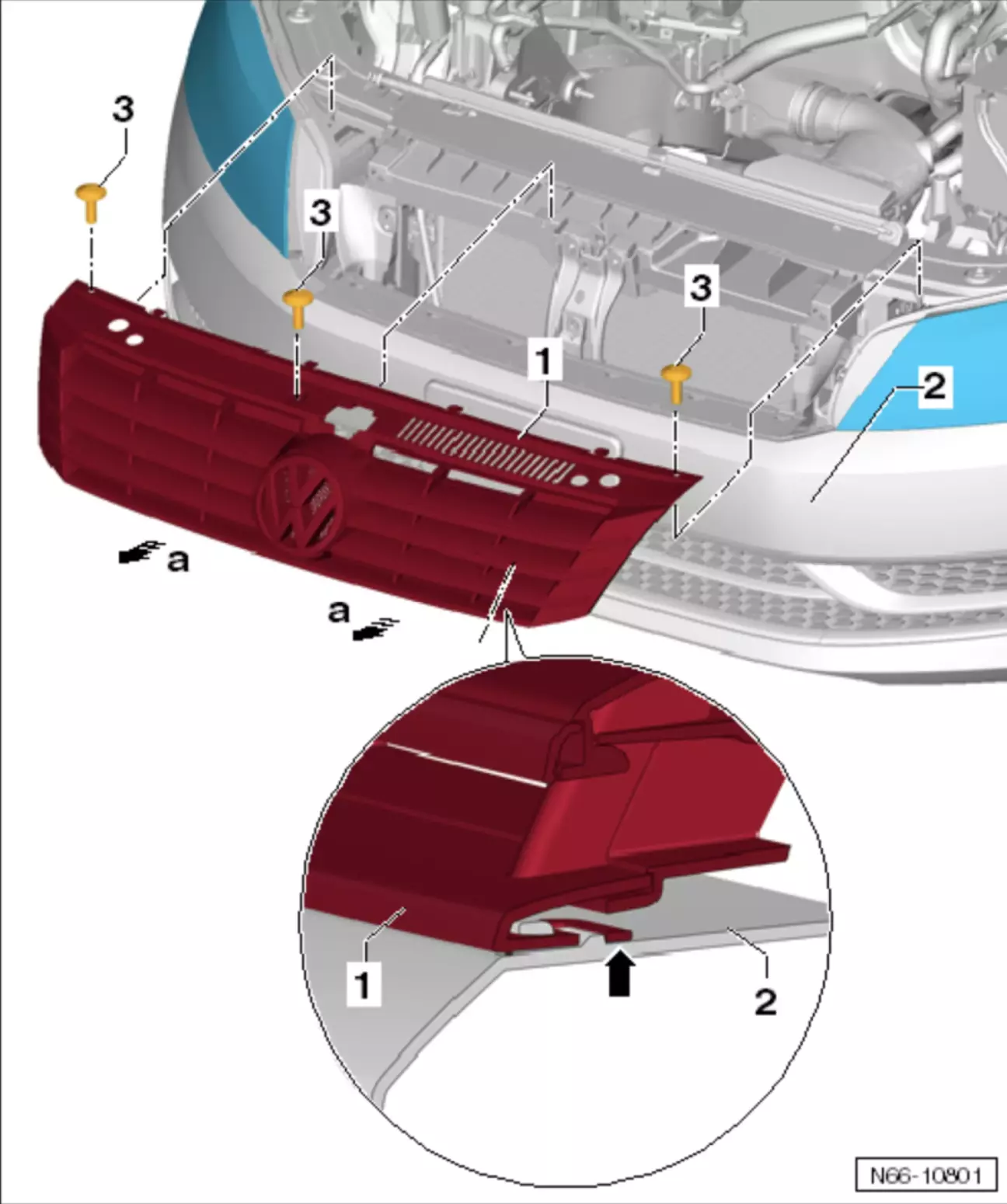 3
3
3
1
2
a
a
1
2
N66-10801