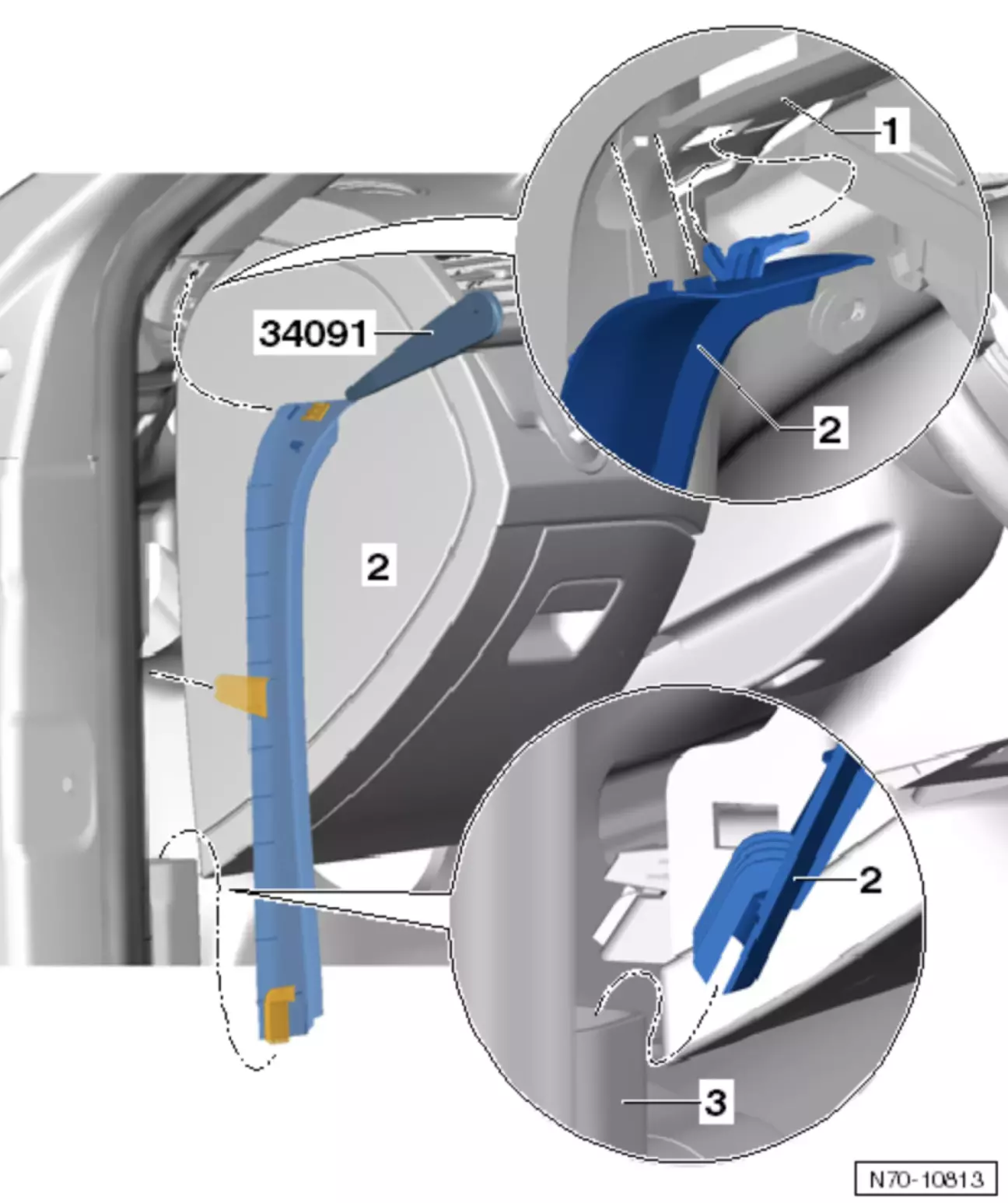 1
34091
2
2
2
3
N70-10813