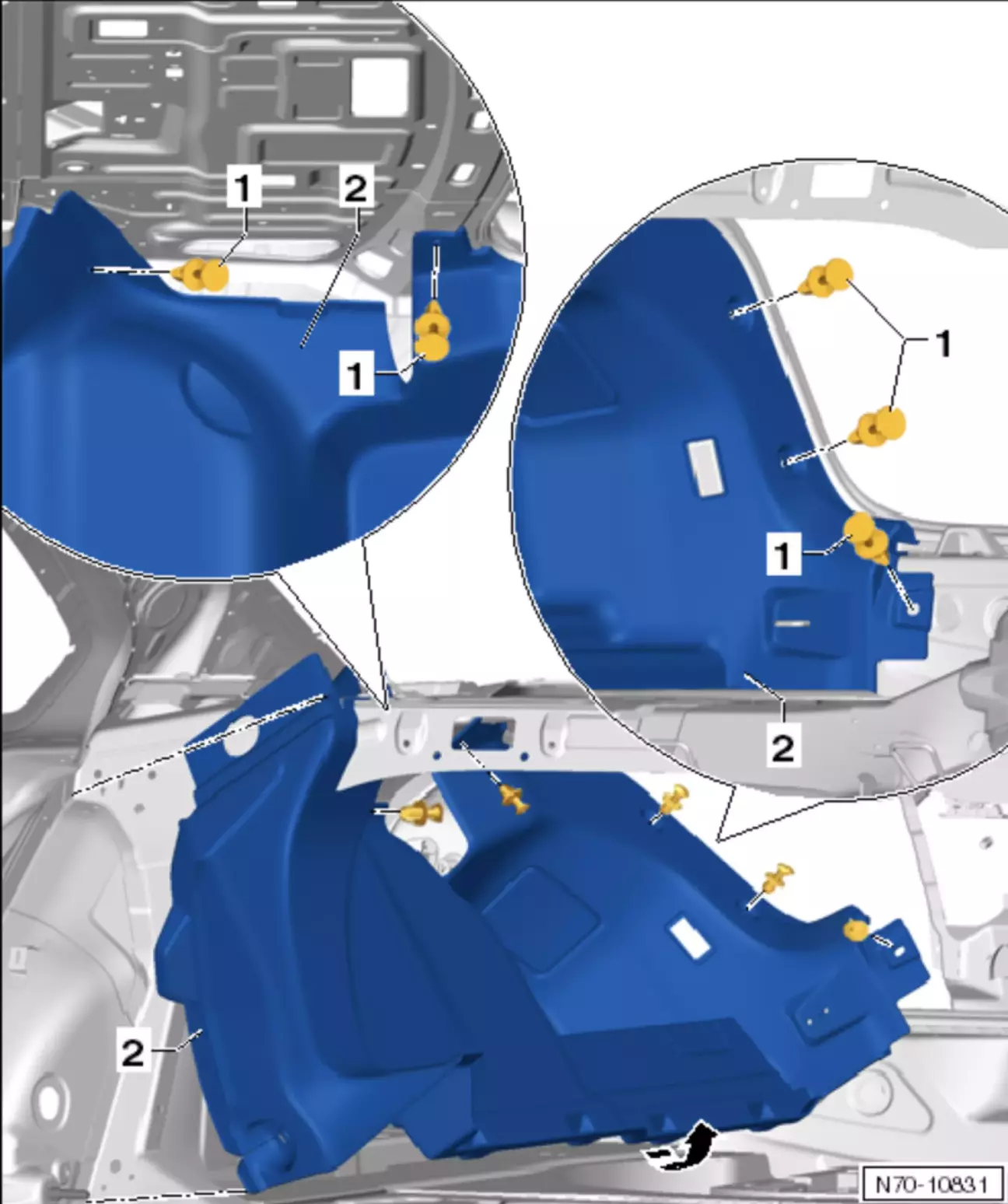 1
2
1
1
1
2
2
N70-10831