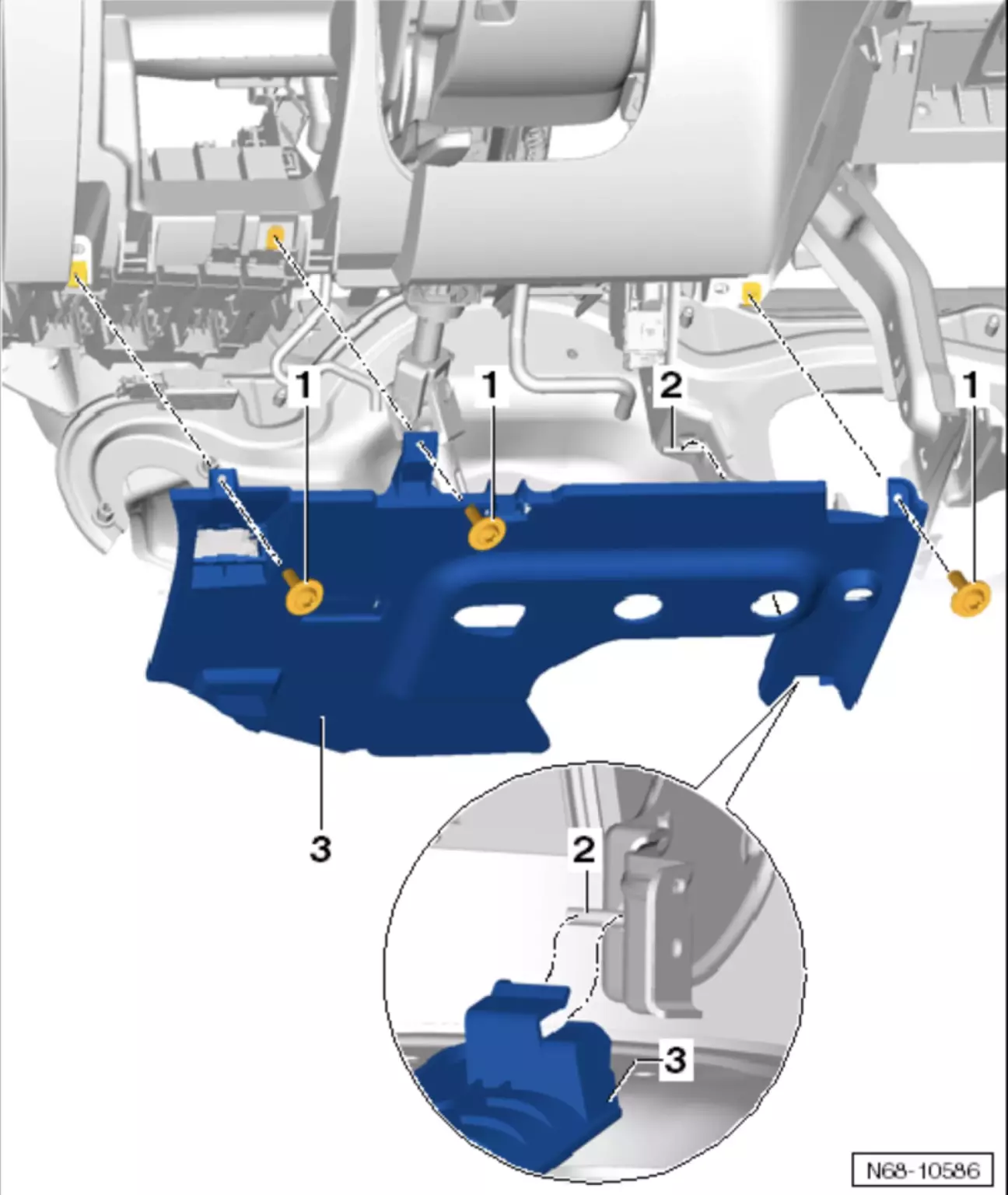 1
1
2
1
3
2
3
N68-10586