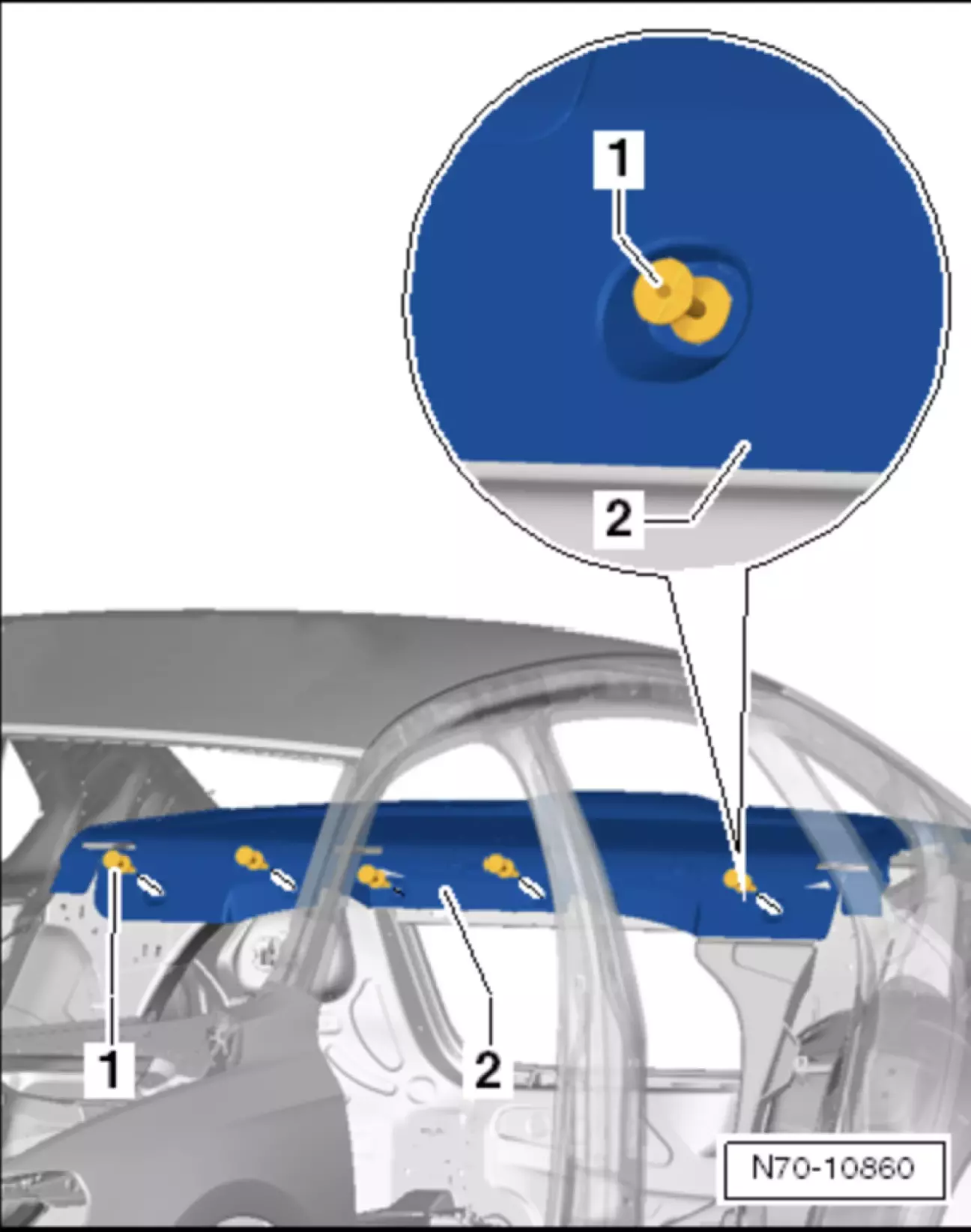 1

2

1

2

N70-10860