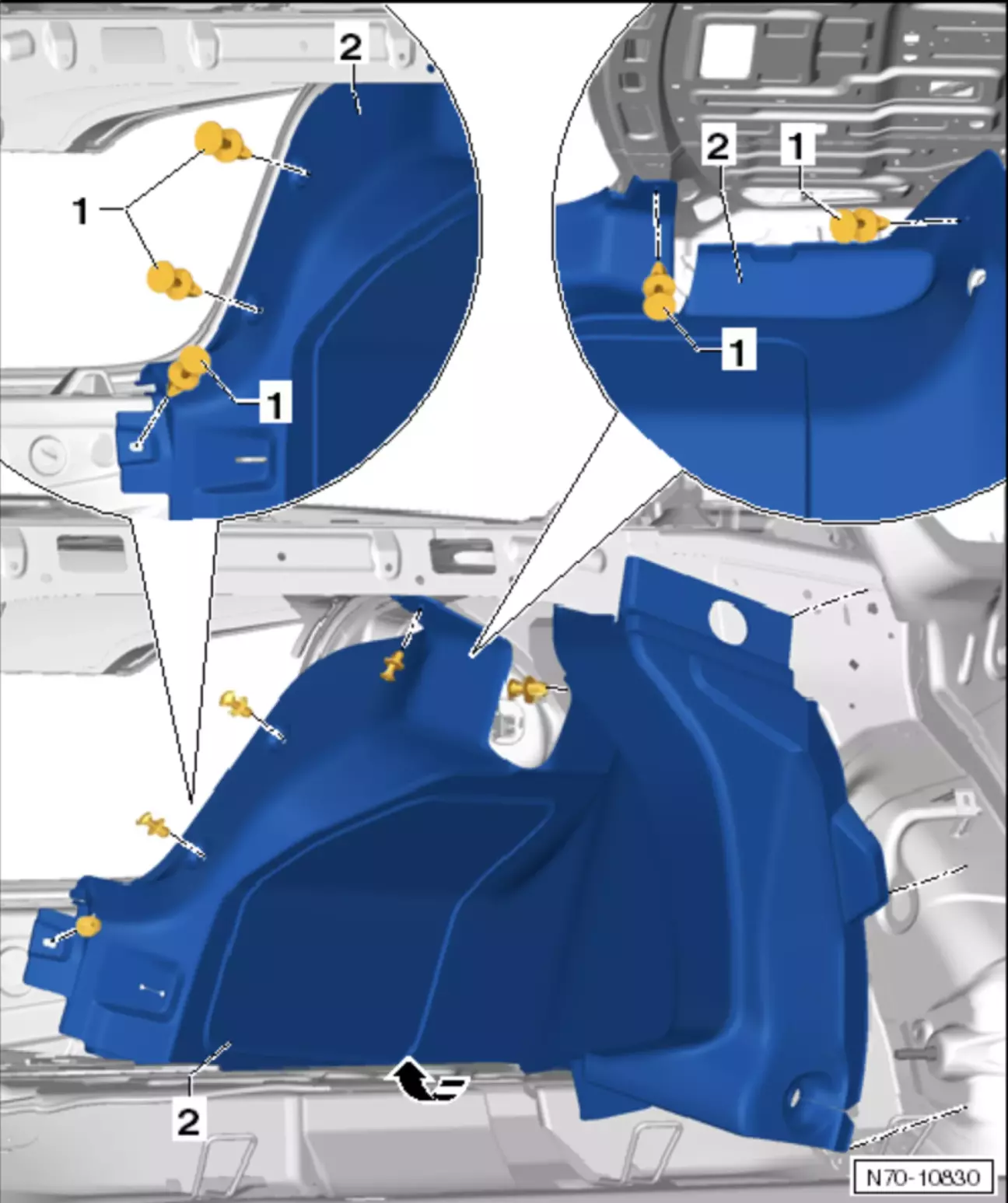 2
1
1
2
1
1
2
N70-10830