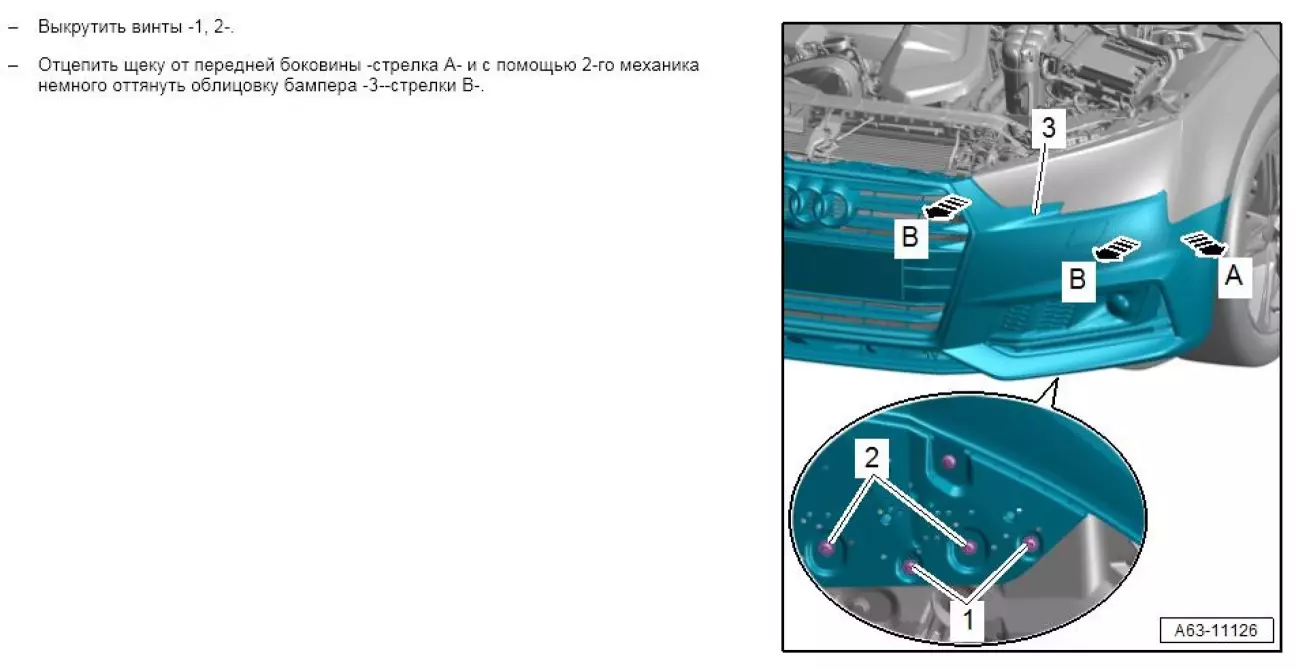 – Выкрутить винты -1, 2-.

– Отцепить щеку от передней боковины -стрелка A- и с помощью 2-го механика немного оттянуть облицовку бампера -3--стрелки B-.

3
B
B
A
2
1
A63-11126