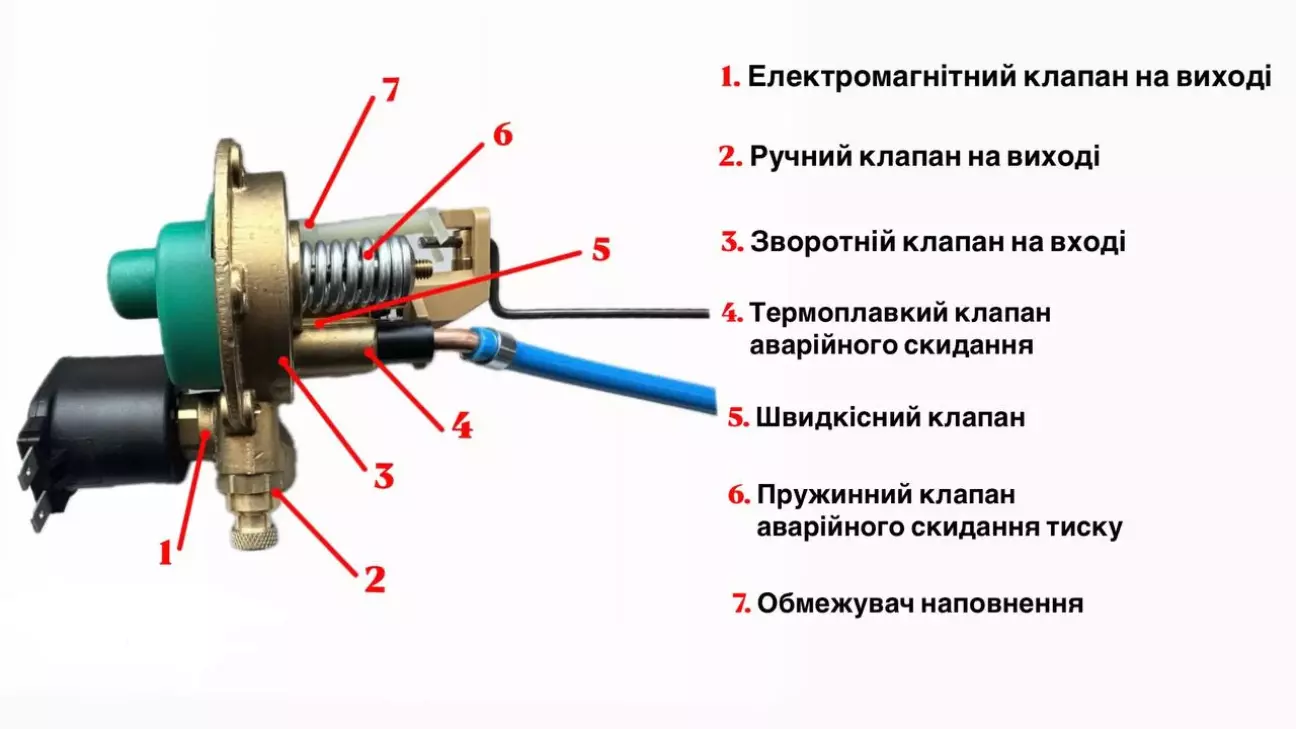 7
6
5
4
3
1
2

1. Електромагнітний клапан на виході

2. Ручний клапан на виході

3. Зворотній клапан на вході

4. Термоплавкий клапан аварійного скидання

5. Швидкісний клапан

6. Пружинний клапан аварійного скидання тиску

7. Обмежувач наповнення