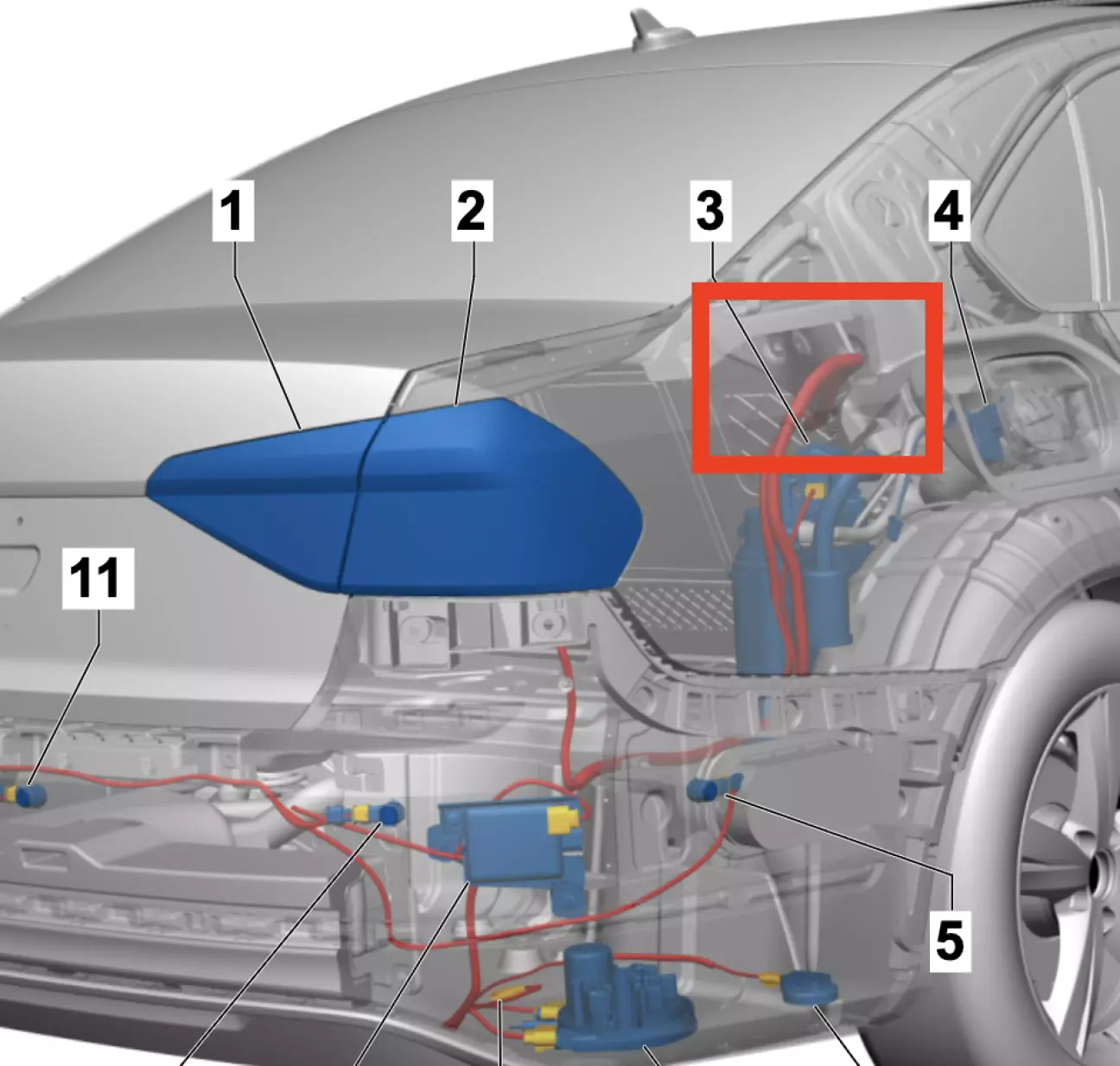 1
2
3
4
11
5