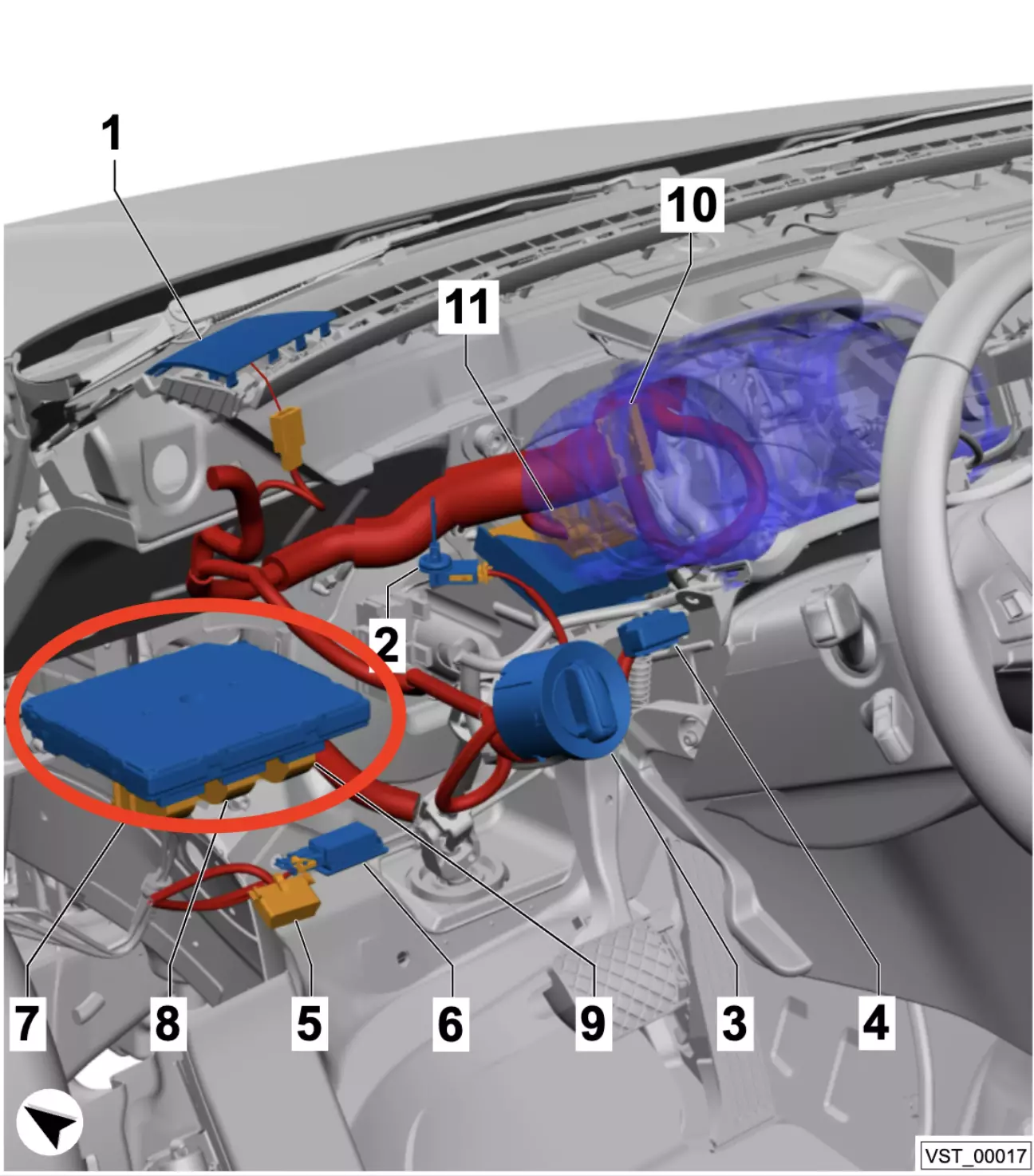 1

10

11

2

7

8

5

6

9

3

4

VST_00017