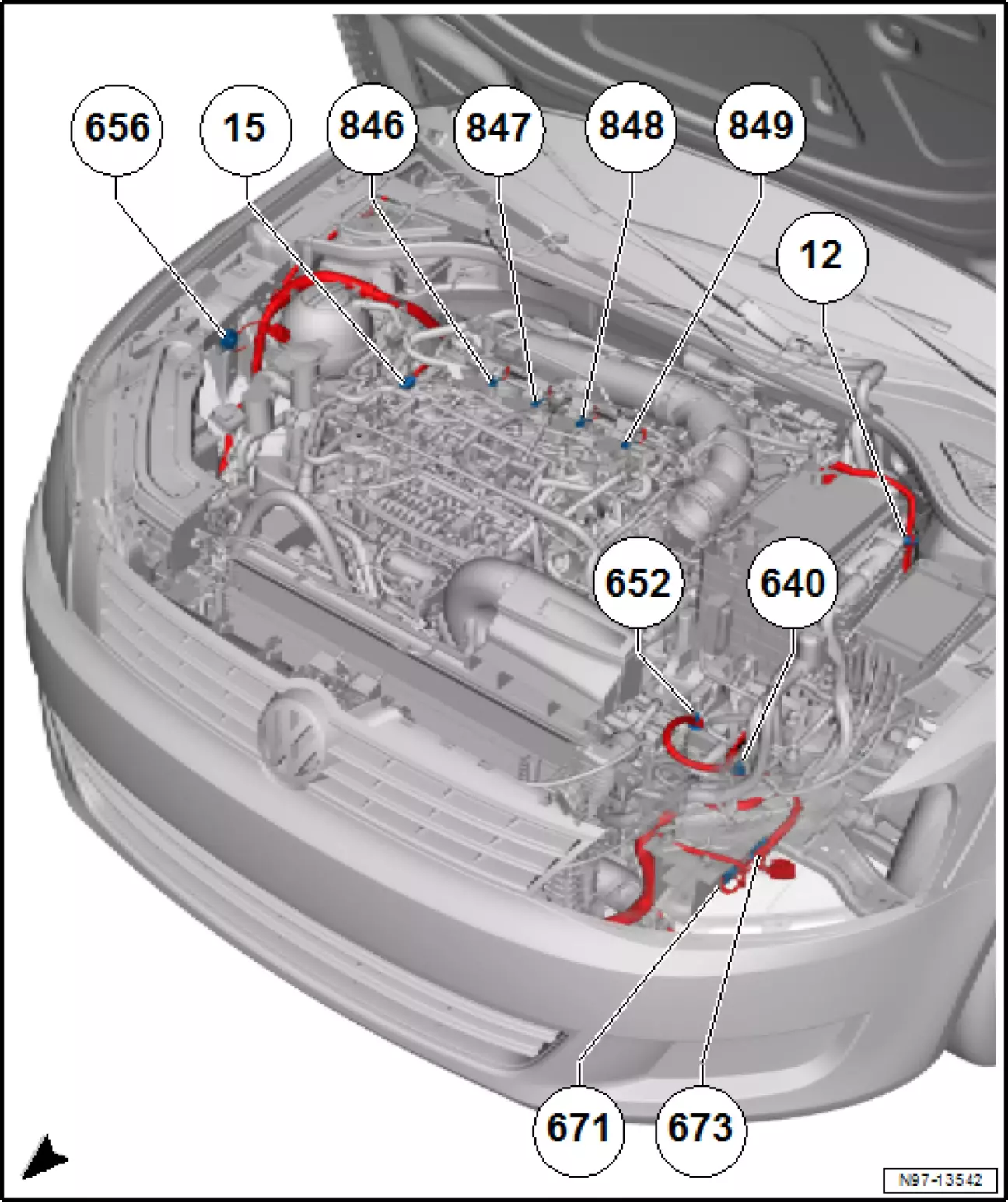 656
15
846
847
848
849
12
652
640
671
673
N97-13542