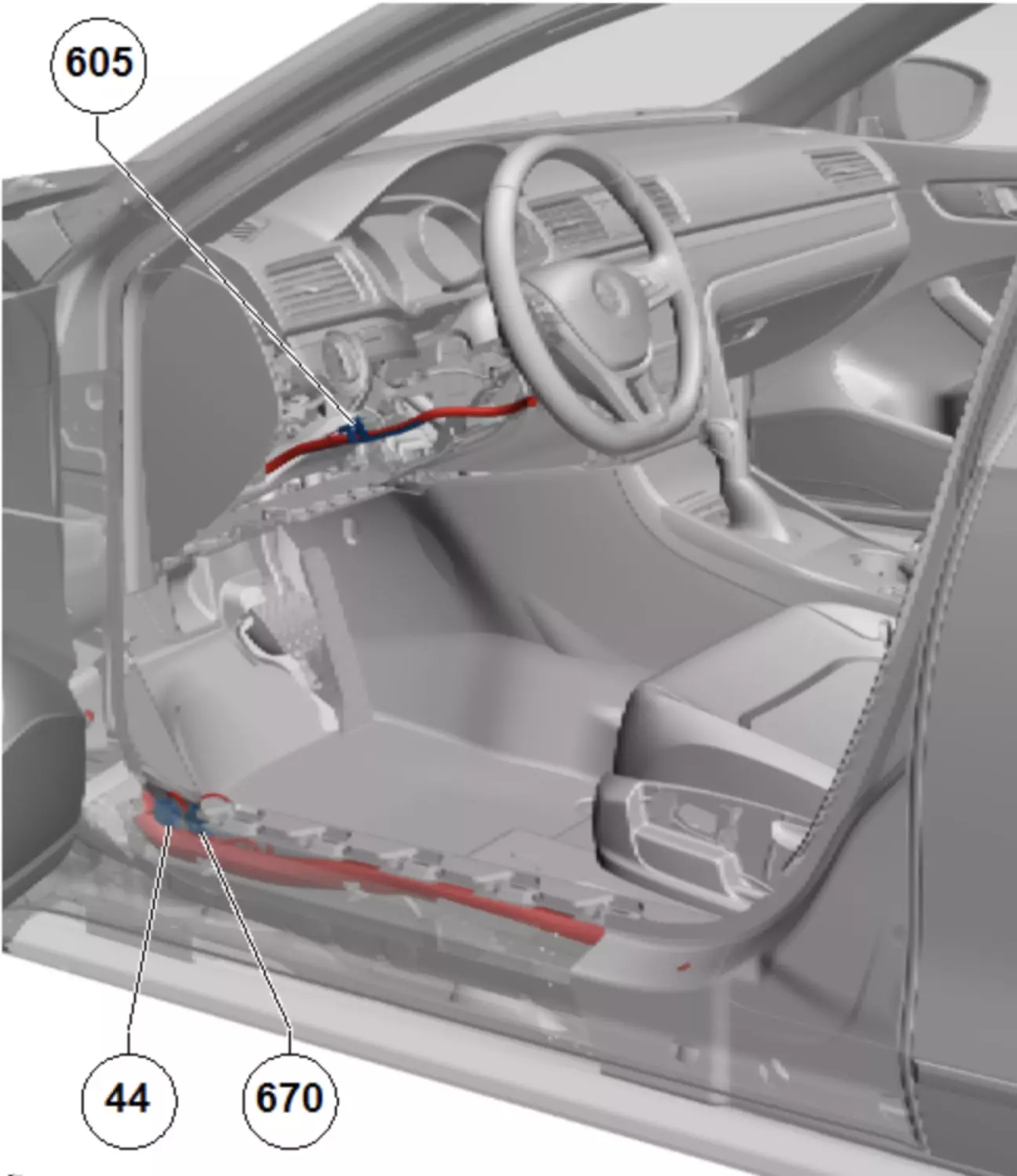 605

44

670